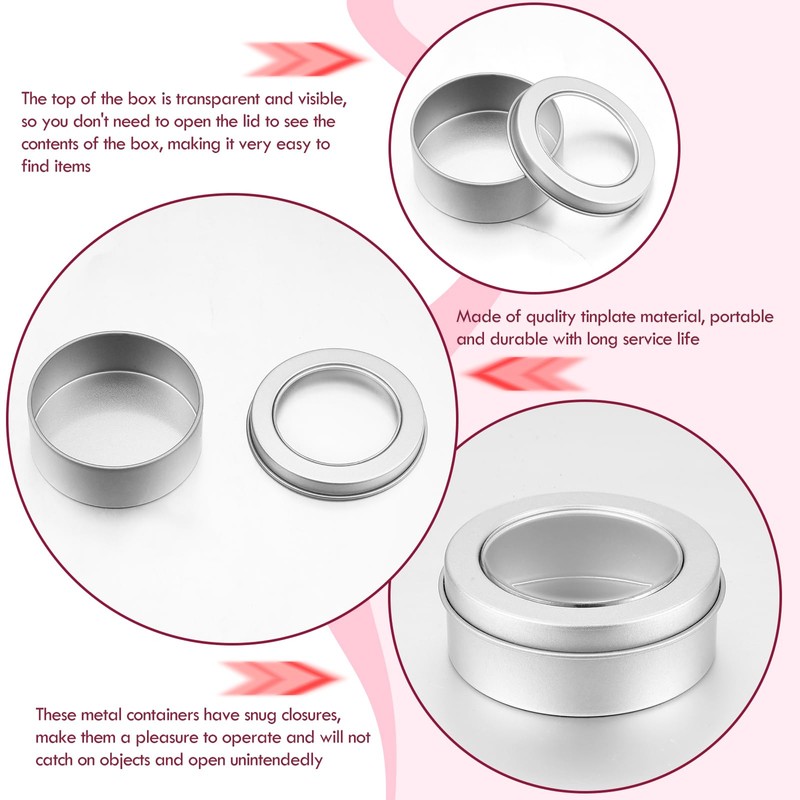 The top of the box is transparent and visible, so you don't need to open the lid to see the contents of the box, making it very easy to find items

Made of quality tinplate material, portable and durable with long service life

These metal containers have snug closures, make them a pleasure to operate and will not catch on objects and open unintendedly