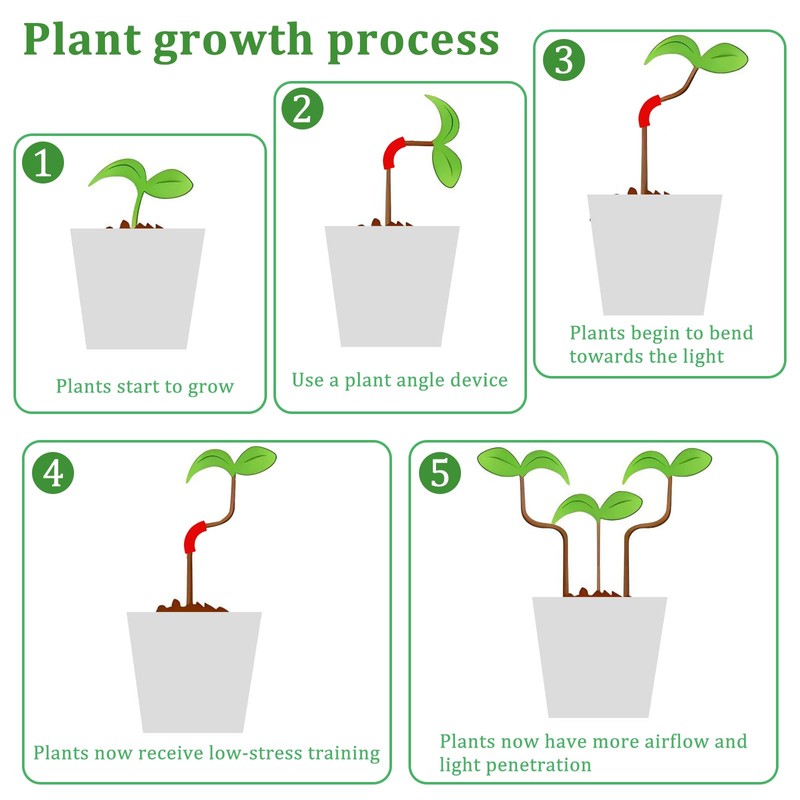 Plant growth process

1
Plants start to grow

2
Use a plant angle device

3
Plants begin to bend towards the light

4
Plants now receive low-stress training

5
Plants now have more airflow and light penetration