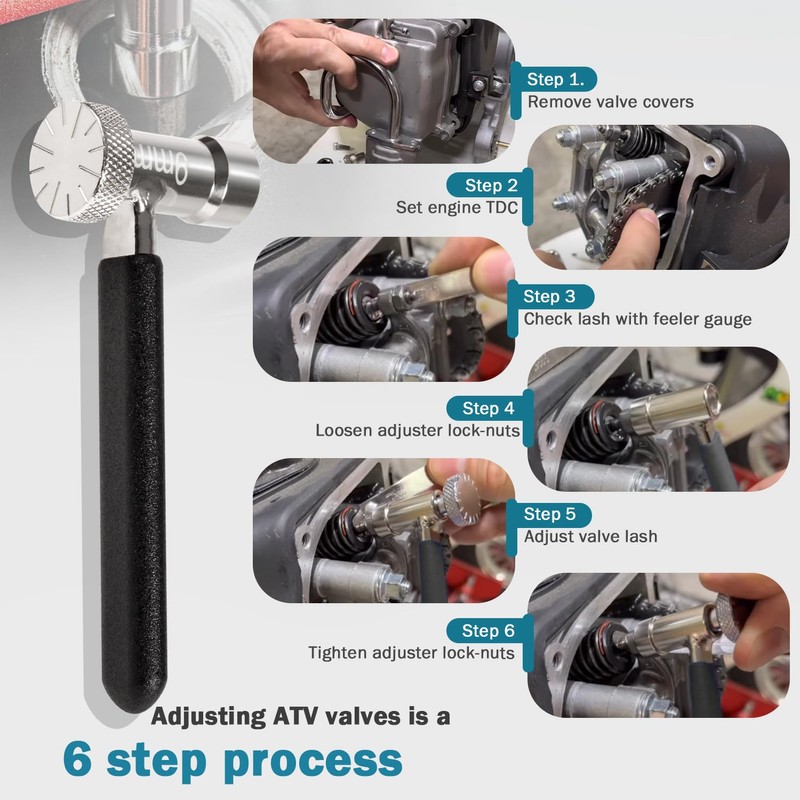 9mm

Step 1.
Remove valve covers

Step 2
Set engine TDC

Step 3
Check lash with feeler gauge

Step 4
Loosen adjuster lock-nuts

Step 5
Adjust valve lash

Step 6
Tighten adjuster lock-nuts

Adjusting ATV valves is a
6 step process