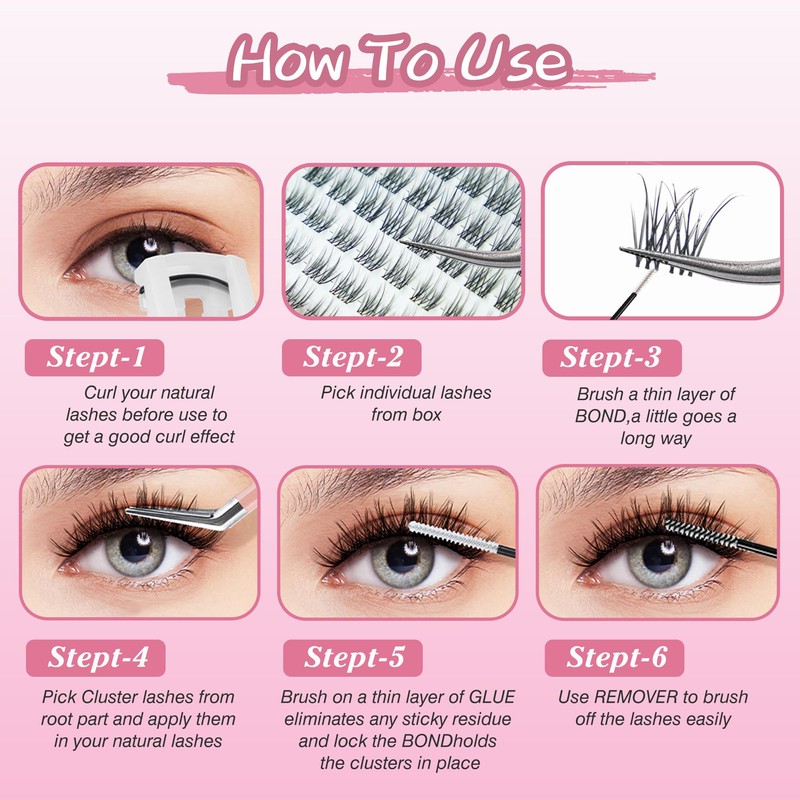 How To Use

Stept-1
Curl your natural lashes before use to get a good curl effect

Stept-2
Pick individual lashes from box

Stept-3
Brush a thin layer of BOND,a little goes a long way

Stept-4
Pick Cluster lashes from root part and apply them in your natural lashes

Stept-5
Brush on a thin layer of GLUE eliminates any sticky residue and lock the BONDholds the clusters in place

Stept-6
Use REMOVER to brush off the lashes easily