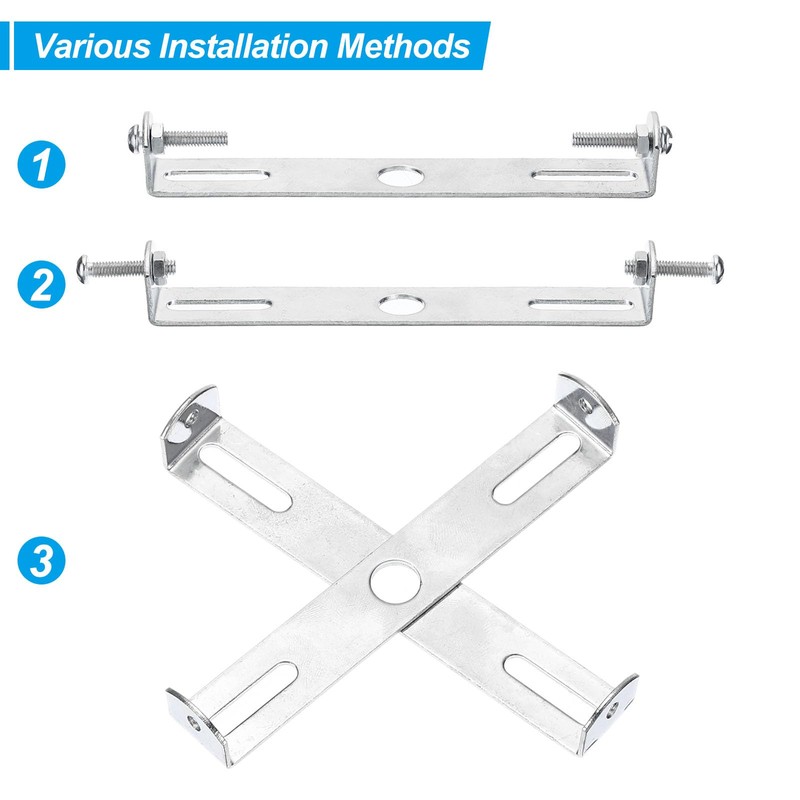 Various Installation Methods

1

2

3