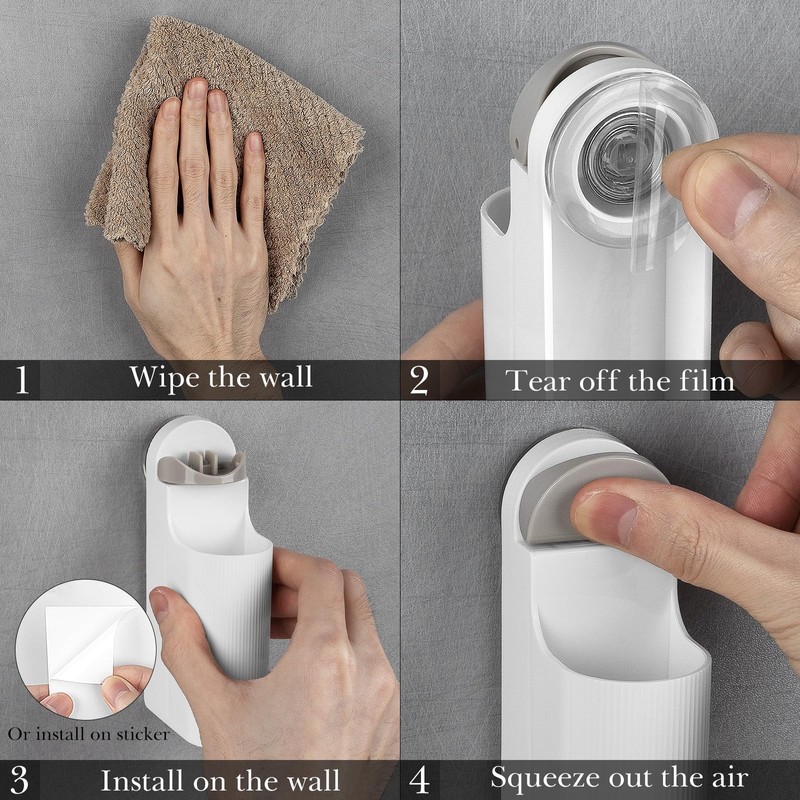 1 Wipe the wall

2 Tear off the film

Or install on sticker

3 Install on the wall

4 Squeeze out the air