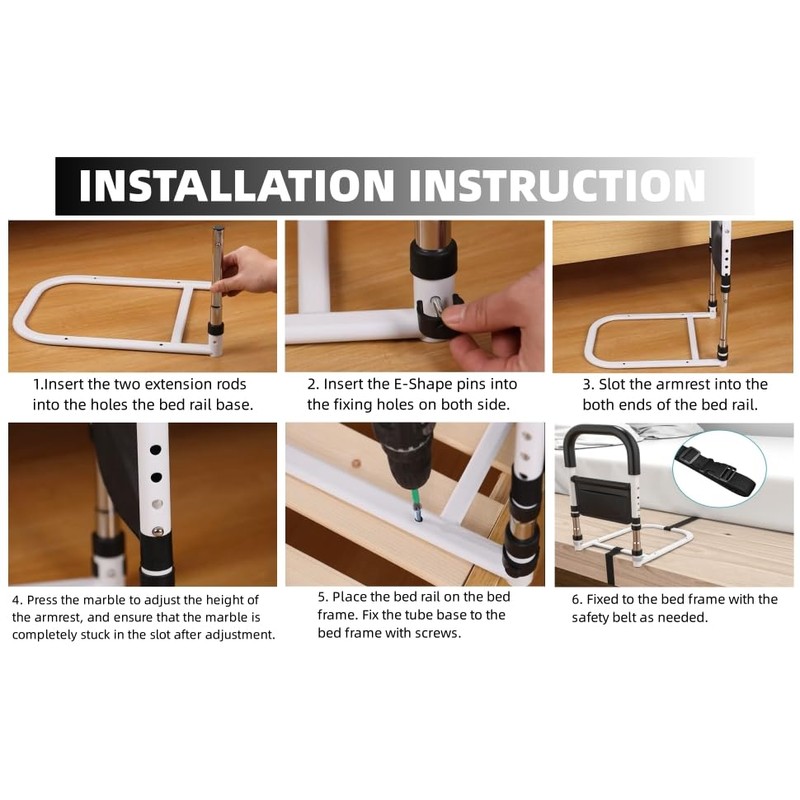 INSTALLATION INSTRUCTION

1.Insert the two extension rods into the holes the bed rail base.

2. Insert the E-Shape pins into the fixing holes on both side.

3. Slot the armrest into the both ends of the bed rail.

4. Press the marble to adjust the height of the armrest, and ensure that the marble is completely stuck in the slot after adjustment.

5. Place the bed rail on the bed frame. Fix the tube base to the bed frame with screws.

6. Fixed to the bed frame with the safety belt as needed.