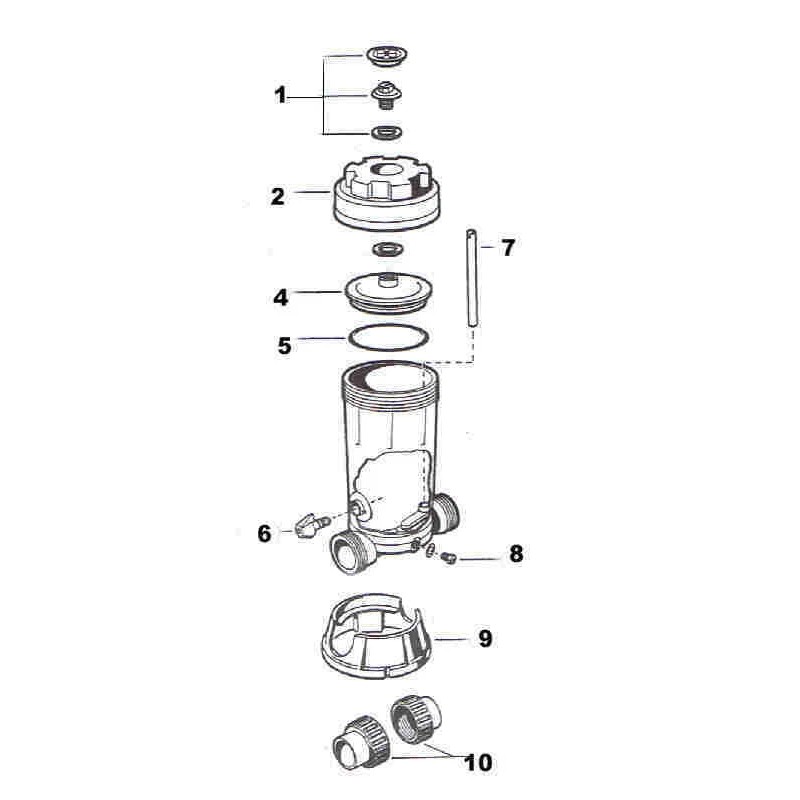 1
2
7
4
5
6
8
9
10