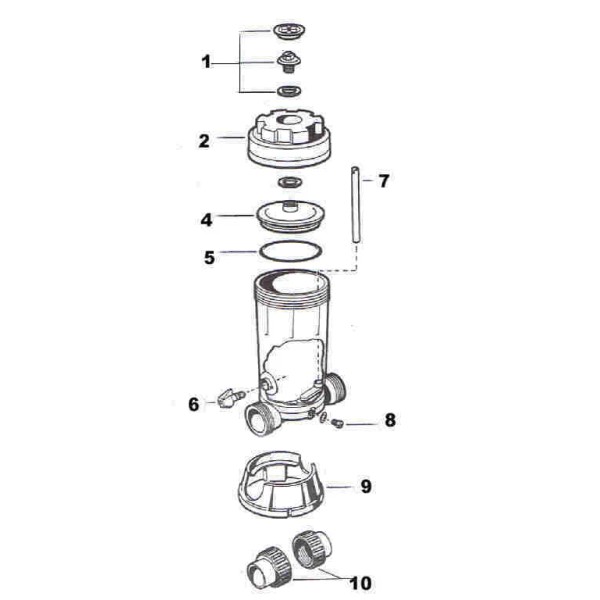 1
2
7
4
5
6
8
9
10