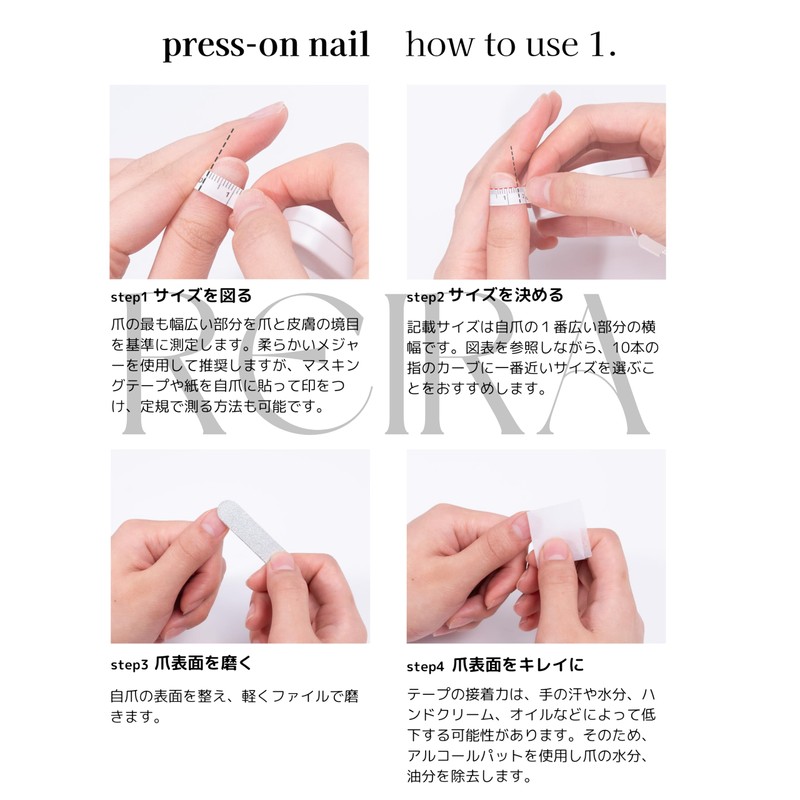 press-on nail how to use 1.

step1 サイズを図る

爪の最も幅広い部分を爪と皮膚の境目を基準に測定します。柔らかいメジャーを使用して推奨しますが、マスキングテープや紙を自爪に貼って印をつけ、定規で測る方法も可能です。

step2 サイズを決める

記載サイズは自爪の１番広い部分の横幅です。図表を参照しながら、10本の指のカーブに一番近いサイズを選ぶことをおすすめします。

RCIRA

step3 爪表面を磨く

自爪の表面を整え、軽くファイルで磨きます。

step4 爪表面をキレイに

テープの接着力は、手の汗や水分、ハンドクリーム、オイルなどによって低下する可能性があります。そのため、アルコールパットを使用し爪の水分、油分を除去します。