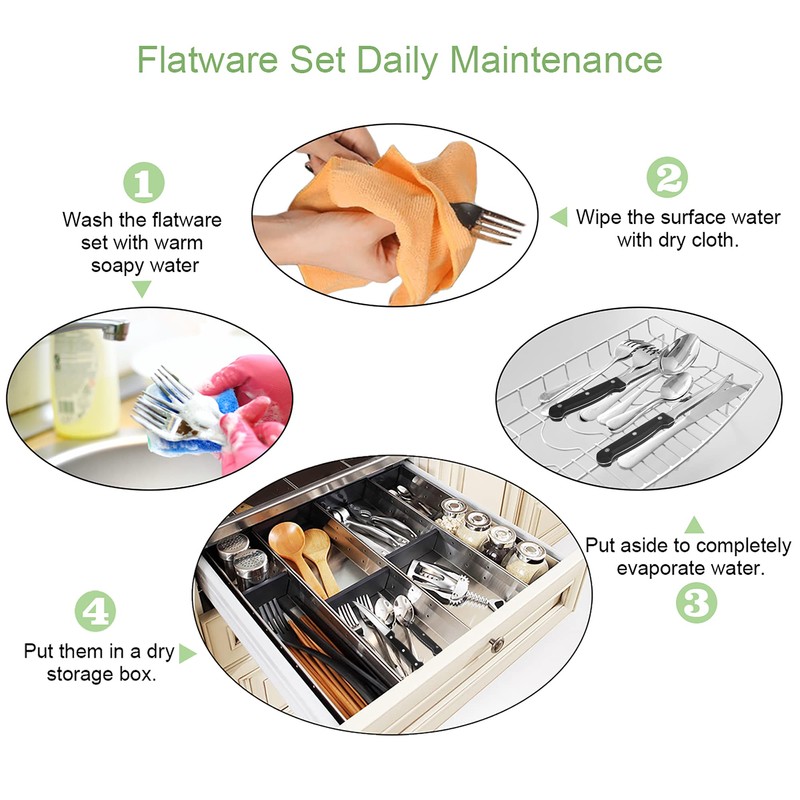 Flatware Set Daily Maintenance

1
Wash the flatware set with warm soapy water

2
Wipe the surface water with dry cloth.

Put aside to completely evaporate water.
3

4
Put them in a dry storage box.