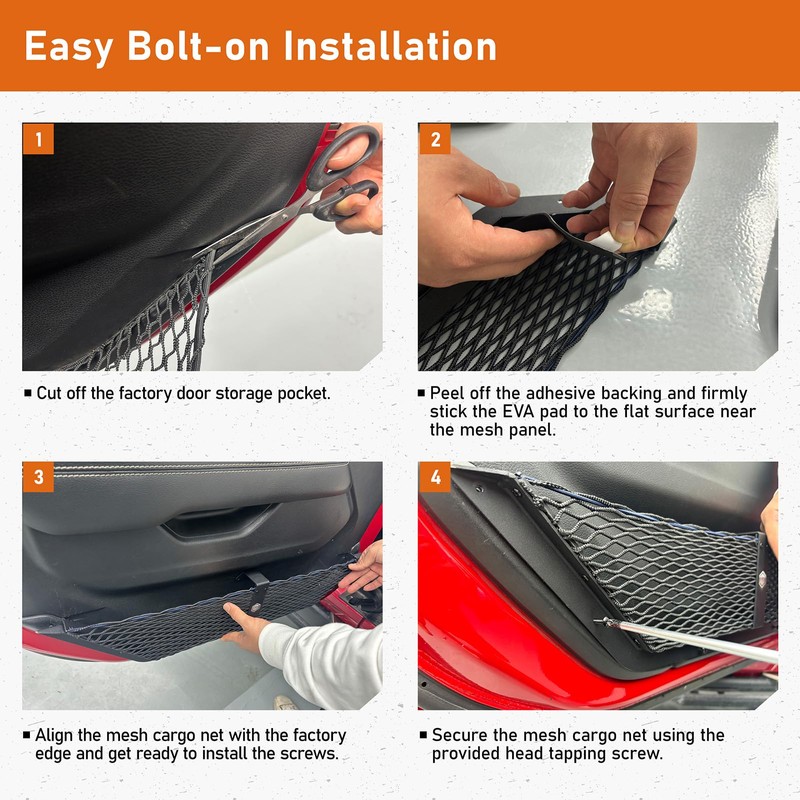 Easy Bolt-on Installation

1

▪ Cut off the factory door storage pocket.

2

▪ Peel off the adhesive backing and firmly stick the EVA pad to the flat surface near the mesh panel.

3

▪ Align the mesh cargo net with the factory edge and get ready to install the screws.

4

▪ Secure the mesh cargo net using the provided head tapping screw.