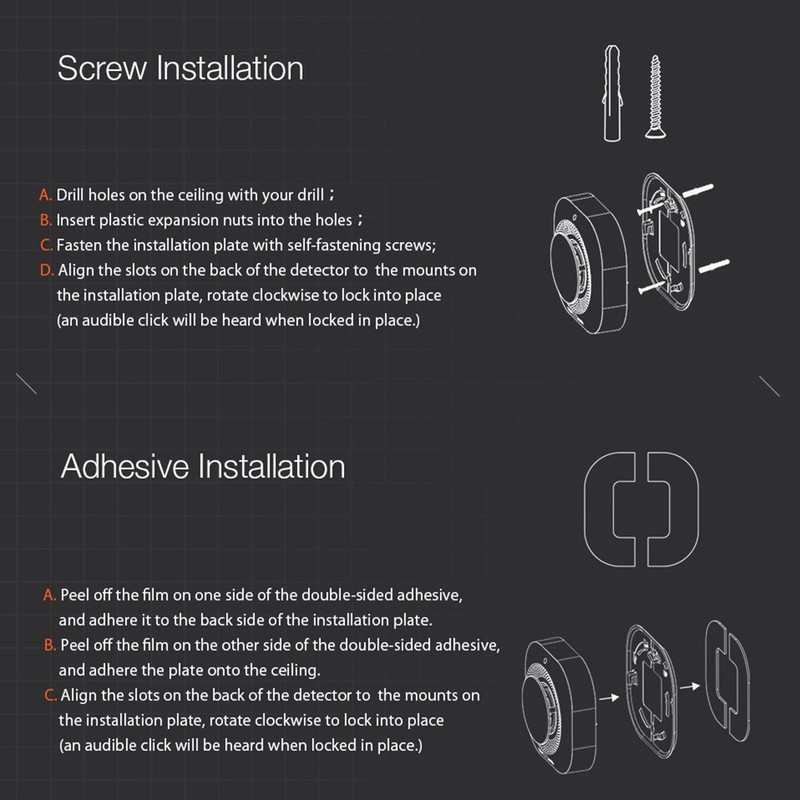 Screw Installation

A. Drill holes on the ceiling with your drill；
B. Insert plastic expansion nuts into the holes；
C. Fasten the installation plate with self-fastening screws;
D. Align the slots on the back of the detector to the mounts on the installation plate, rotate clockwise to lock into place (an audible click will be heard when locked in place.)

Adhesive Installation

A. Peel off the film on one side of the double-sided adhesive, and adhere it to the back side of the installation plate.
B. Peel off the film on the other side of the double-sided adhesive, and adhere the plate onto the ceiling.
C. Align the slots on the back of the detector to the mounts on the installation plate, rotate clockwise to lock into place (an audible click will be heard when locked in place.)