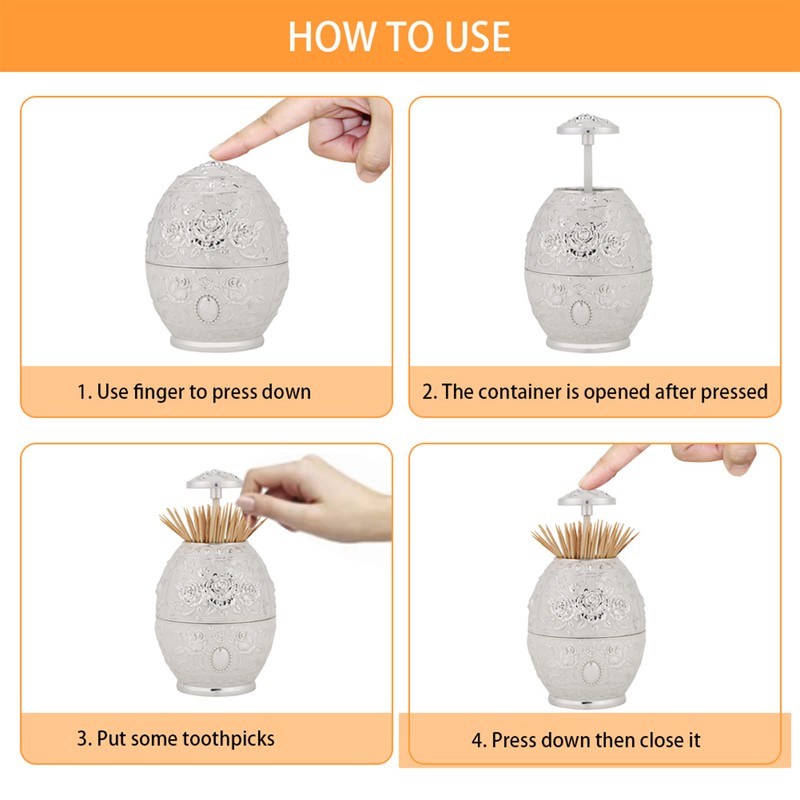 HOW TO USE

1. Use finger to press down

2. The container is opened after pressed

3. Put some toothpicks

4. Press down then close it