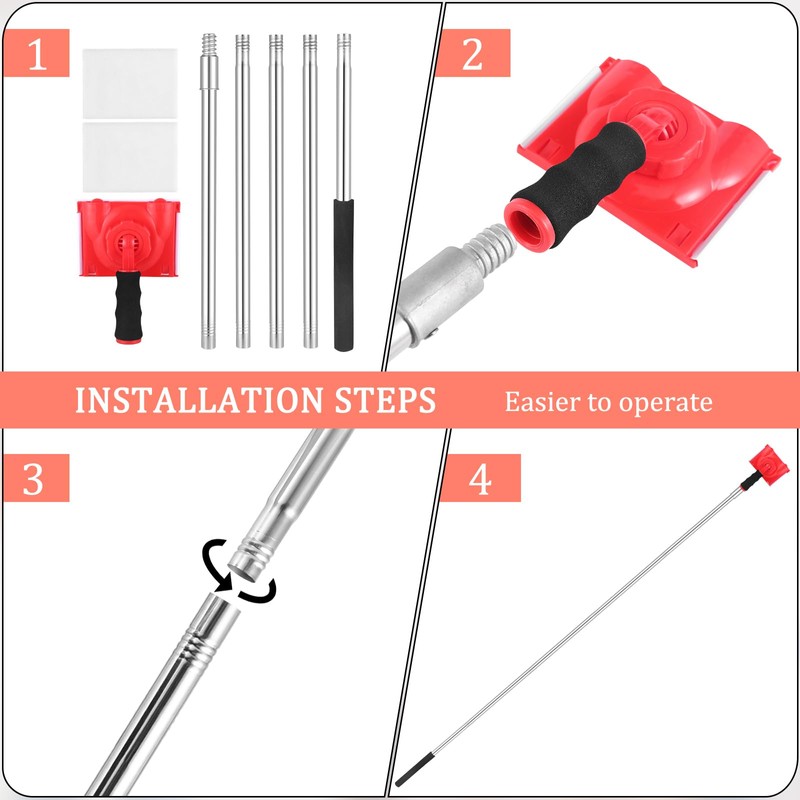 1

2

INSTALLATION STEPS

Easier to operate

3

4