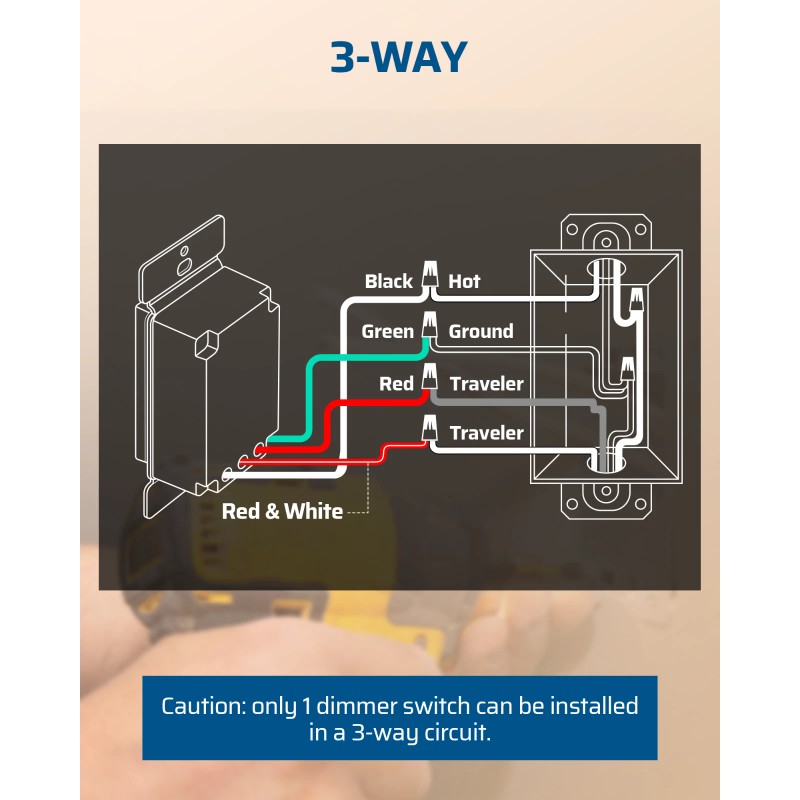 3-WAY

Black Hot
Green Ground
Red Traveler
Traveler
Red & White

Caution: only 1 dimmer switch can be installed in a 3-way circuit.