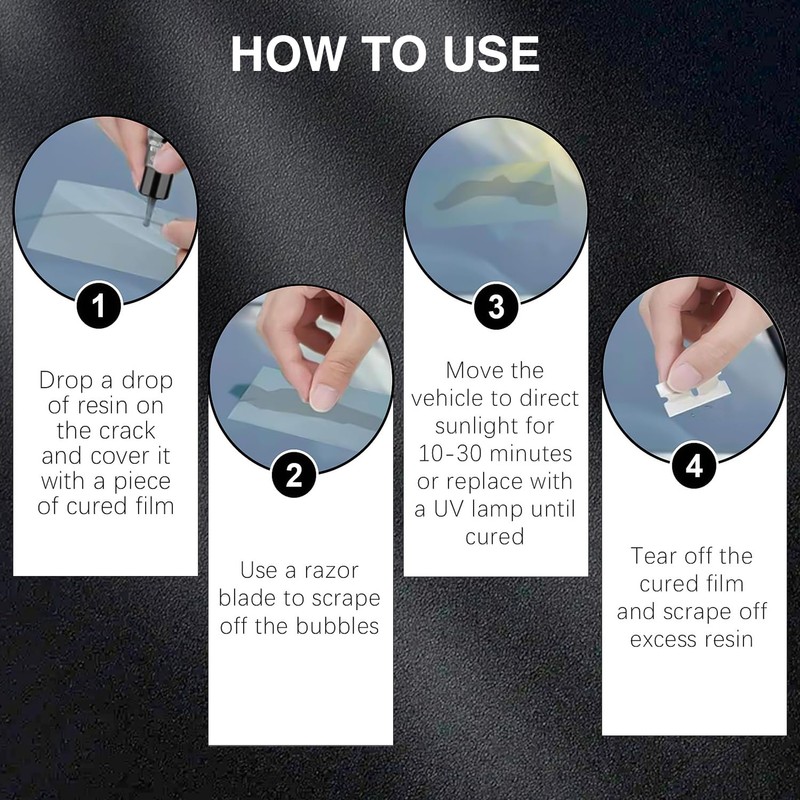 HOW TO USE

1

Drop a drop of resin on the crack and cover it with a piece of cured film

2

Use a razor blade to scrape off the bubbles

3

Move the vehicle to direct sunlight for 10-30 minutes or replace with a UV lamp until cured

4

Tear off the cured film and scrape off excess resin