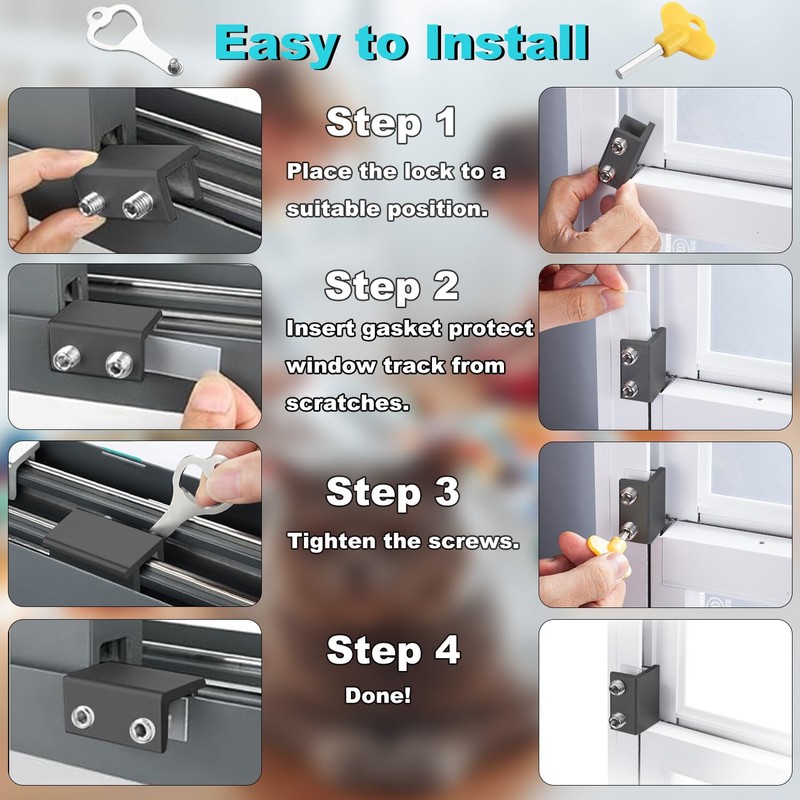 Easy to Install

Step 1
Place the lock to a suitable position.

Step 2
Insert gasket protect window track from scratches.

Step 3
Tighten the screws.

Step 4
Done!