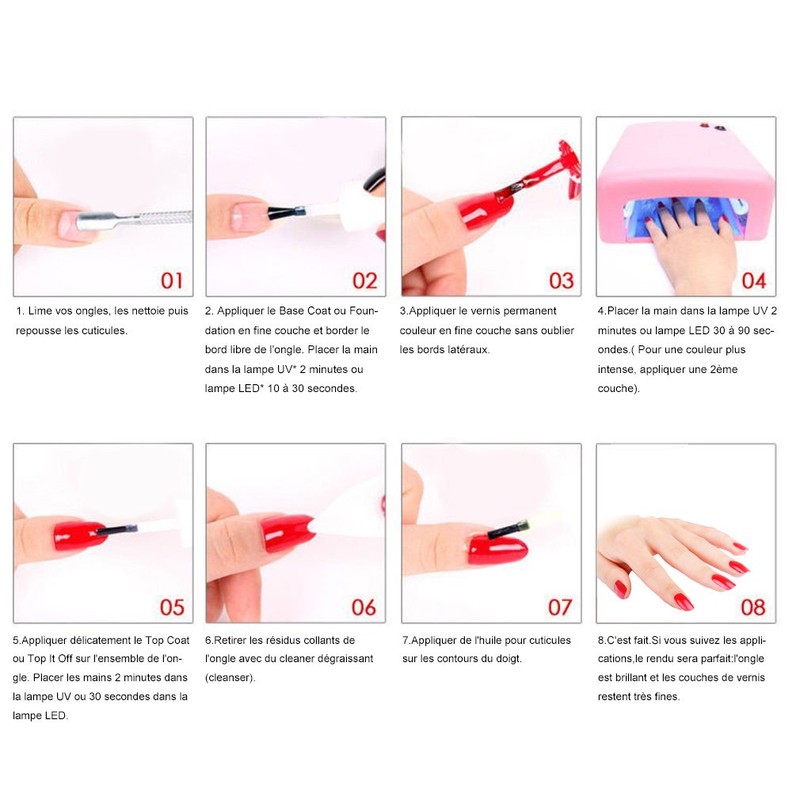 01

1. Lime vos ongles, les nettoie puis repousse les cuticules.

02

2. Appliquer le Base Coat ou Foundation en fine couche et border le bord libre de l'ongle. Placer la main dans la lampe UV* 2 minutes ou lampe LED* 10 à 30 secondes.

03

3.Appliquer le vernis permanent couleur en fine couche sans oublier les bords latéraux.

04

4.Placer la main dans la lampe UV 2 minutes ou lampe LED 30 à 90 secondes.( Pour une couleur plus intense, appliquer une 2ème couche).

05

5.Appliquer délicatement le Top Coat ou Top It Off sur l'ensemble de l'ongle. Placer les mains 2 minutes dans la lampe UV ou 30 secondes dans la lampe LED.

06

6.Retirer les résidus collants de l'ongle avec du cleaner dégraissant (cleanser).

07

7.Appliquer de l'huile pour cuticules sur les contours du doigt.

08

8.C'est fait.Si vous suivez les applications,le rendu sera parfait:l'ongle est brillant et les couches de vernis restent très fines.