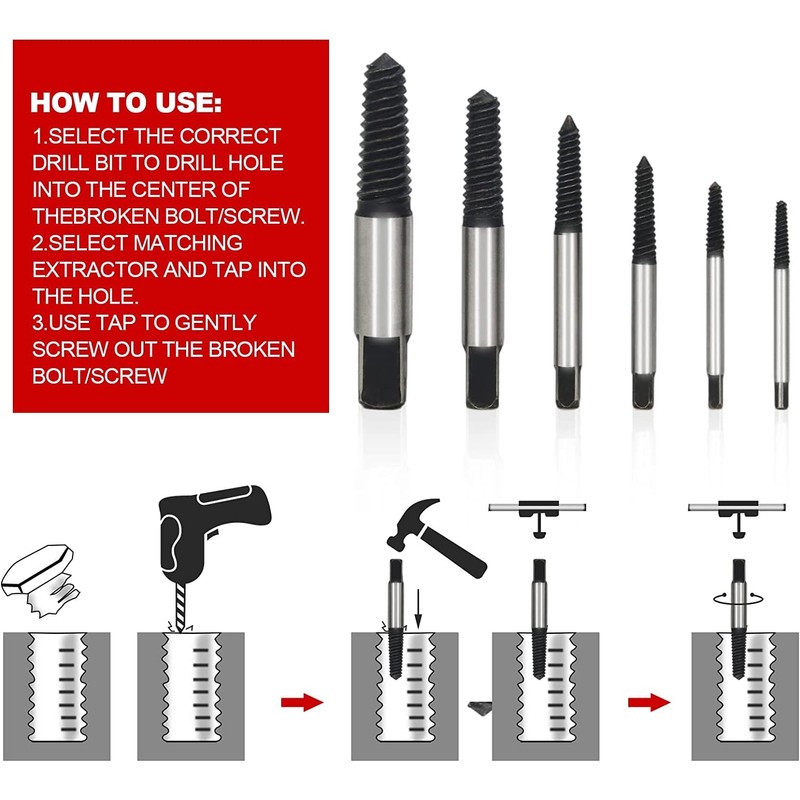 HOW TO USE:
1.SELECT THE CORRECT DRILL BIT TO DRILL HOLE INTO THE CENTER OF THEBROKEN BOLT/SCREW.
2.SELECT MATCHING EXTRACTOR AND TAP INTO THE HOLE.
3.USE TAP TO GENTLY SCREW OUT THE BROKEN BOLT/SCREW