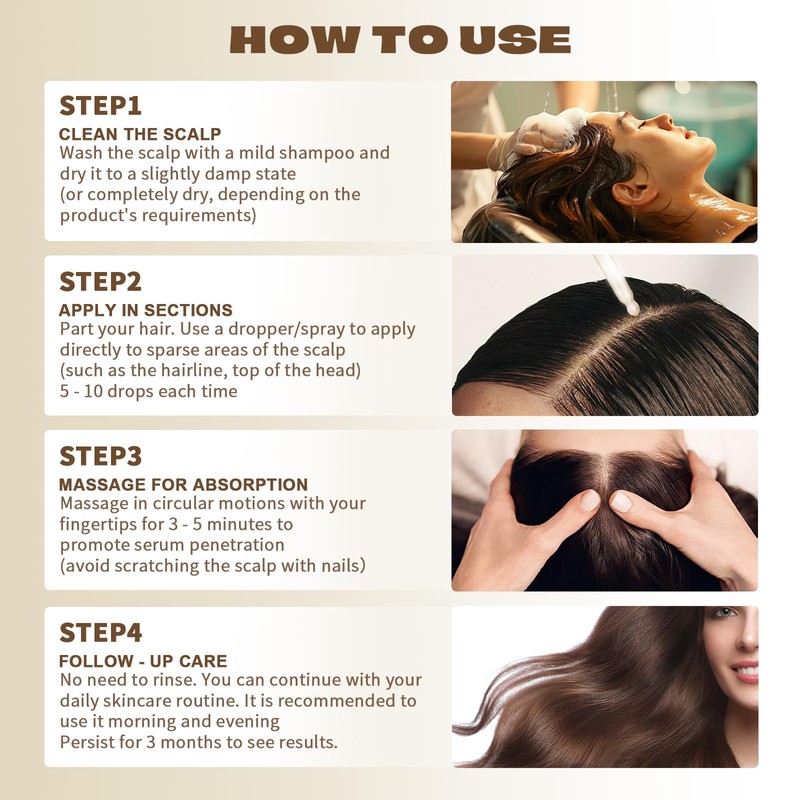 HOW TO USE

STEP1
CLEAN THE SCALP
Wash the scalp with a mild shampoo and dry it to a slightly damp state (or completely dry, depending on the product's requirements)

STEP2
APPLY IN SECTIONS
Part your hair. Use a dropper/spray to apply directly to sparse areas of the scalp (such as the hairline, top of the head) 5 - 10 drops each time

STEP3
MASSAGE FOR ABSORPTION
Massage in circular motions with your fingertips for 3 - 5 minutes to promote serum penetration (avoid scratching the scalp with nails)

STEP4
FOLLOW - UP CARE
No need to rinse. You can continue with your daily skincare routine. It is recommended to use it morning and evening
Persist for 3 months to see results.