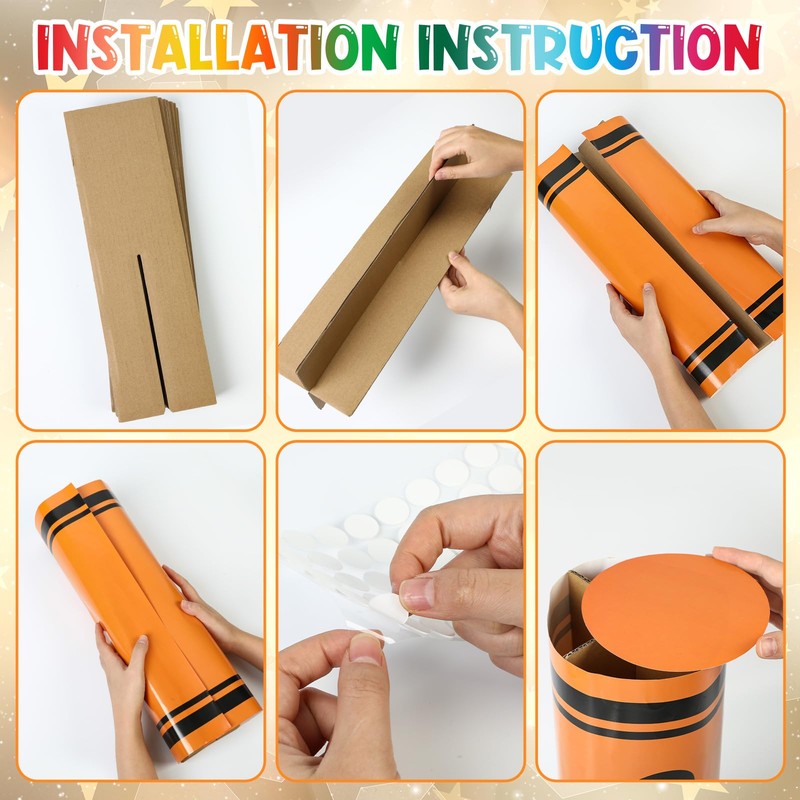 INSTALLATION INSTRUCTION