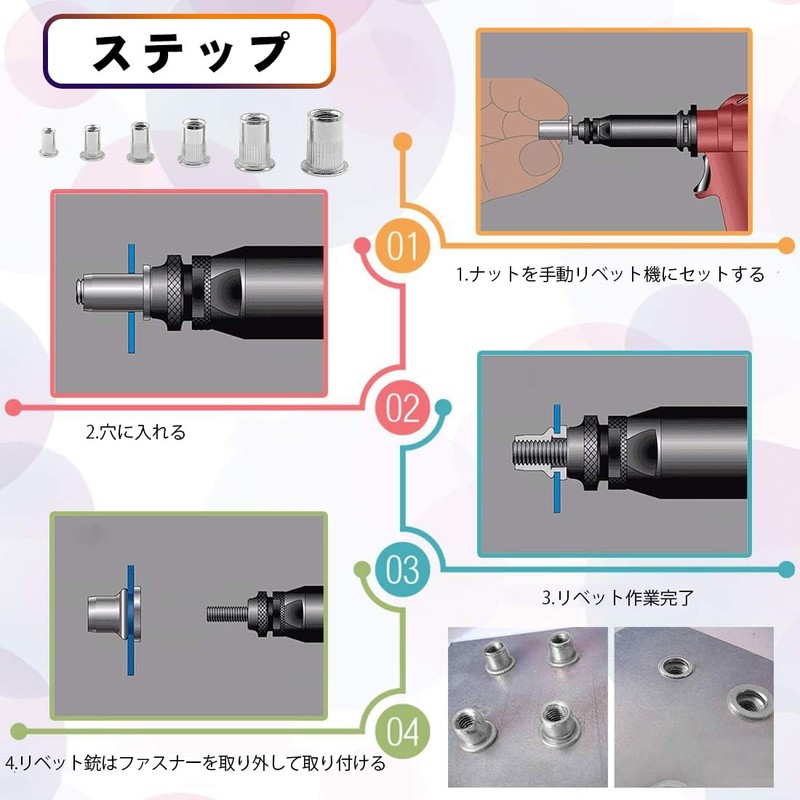 ステップ

01

1.ナットを手動リベット機にセットする

02

2.穴に入れる

03

3.リベット作業完了

04

4.リベット銃はファスナーを取り外して取り付ける