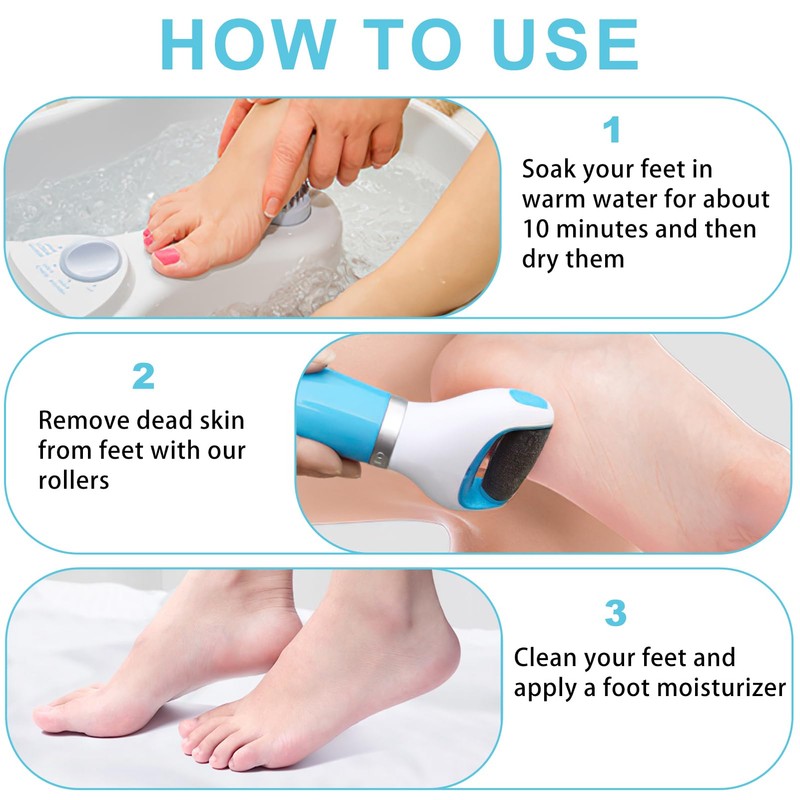 HOW TO USE

1
Soak your feet in warm water for about 10 minutes and then dry them

2
Remove dead skin from feet with our rollers

3
Clean your feet and apply a foot moisturizer