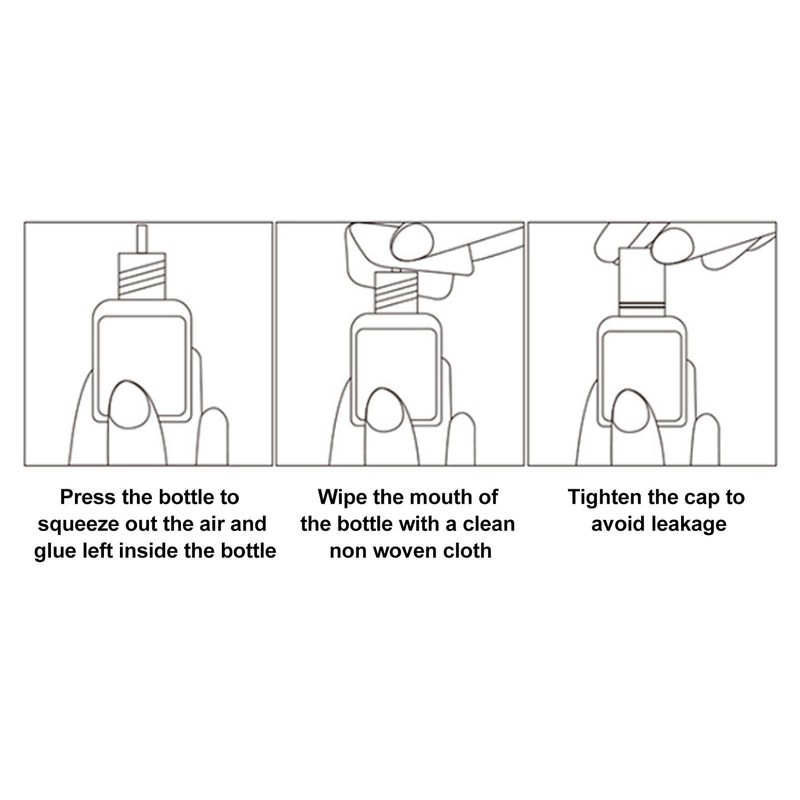 Press the bottle to squeeze out the air and glue left inside the bottle

Wipe the mouth of the bottle with a clean non woven cloth

Tighten the cap to avoid leakage