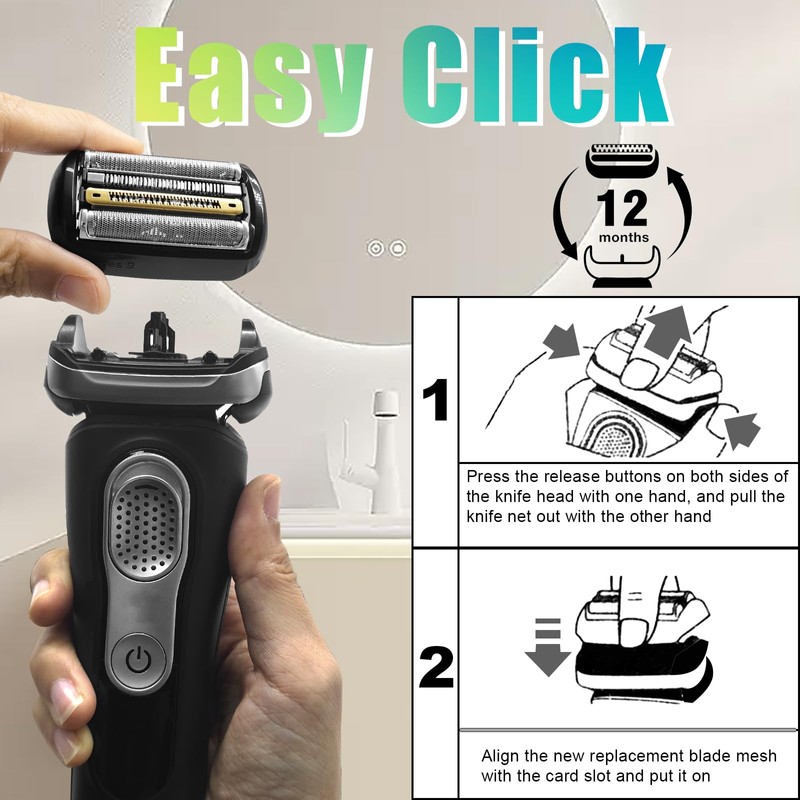 Easy Click

12
months

1

Press the release buttons on both sides of the knife head with one hand, and pull the knife net out with the other hand

2

Align the new replacement blade mesh with the card slot and put it on