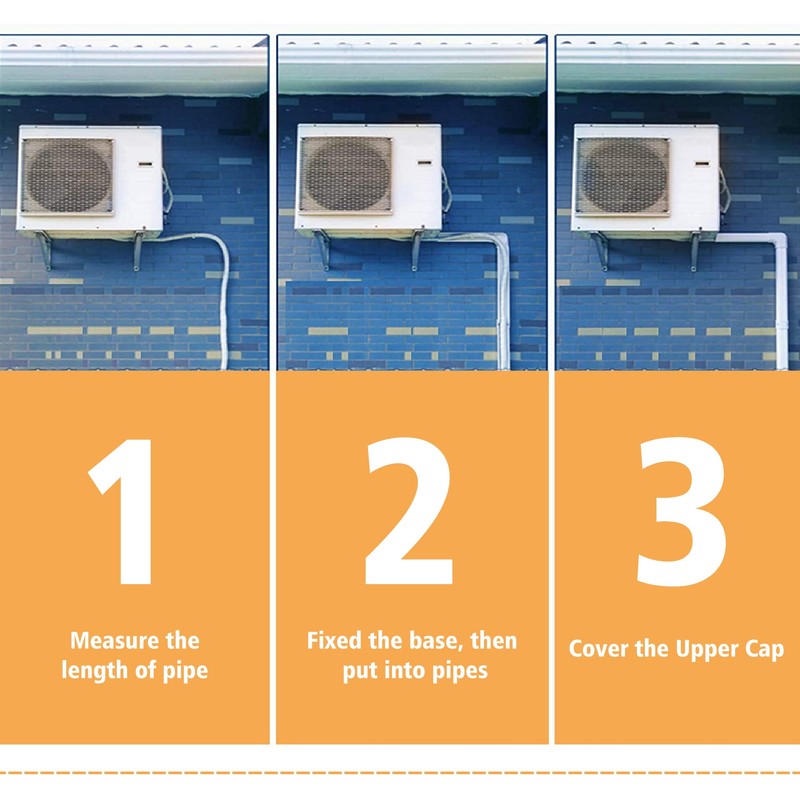 1

Measure the length of pipe

2

Fixed the base, then put into pipes

3

Cover the Upper Cap