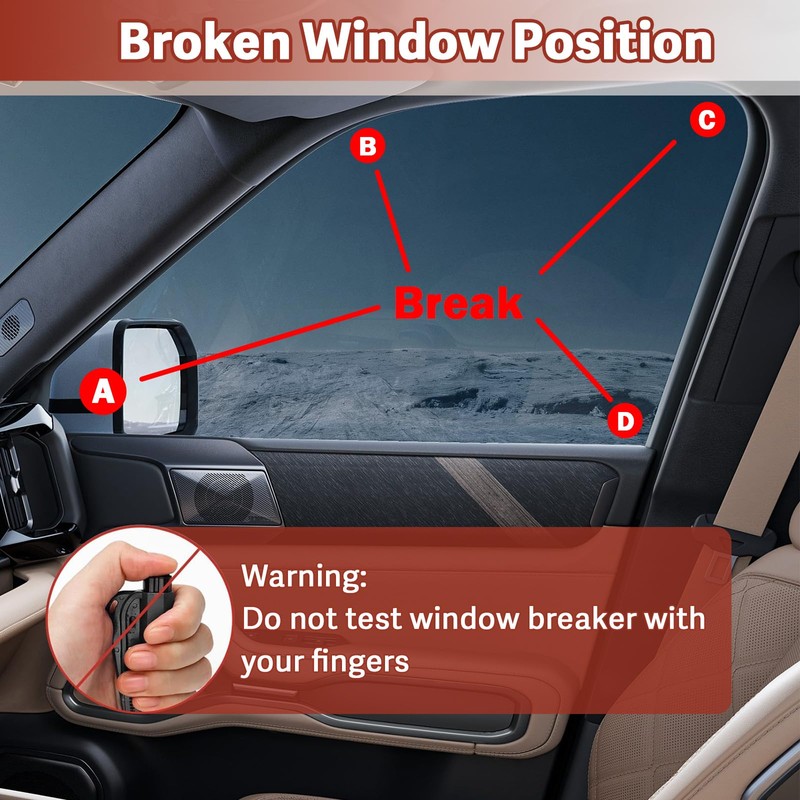 Broken Window Position

B

C

Break

A

D

Warning:
Do not test window breaker with your fingers