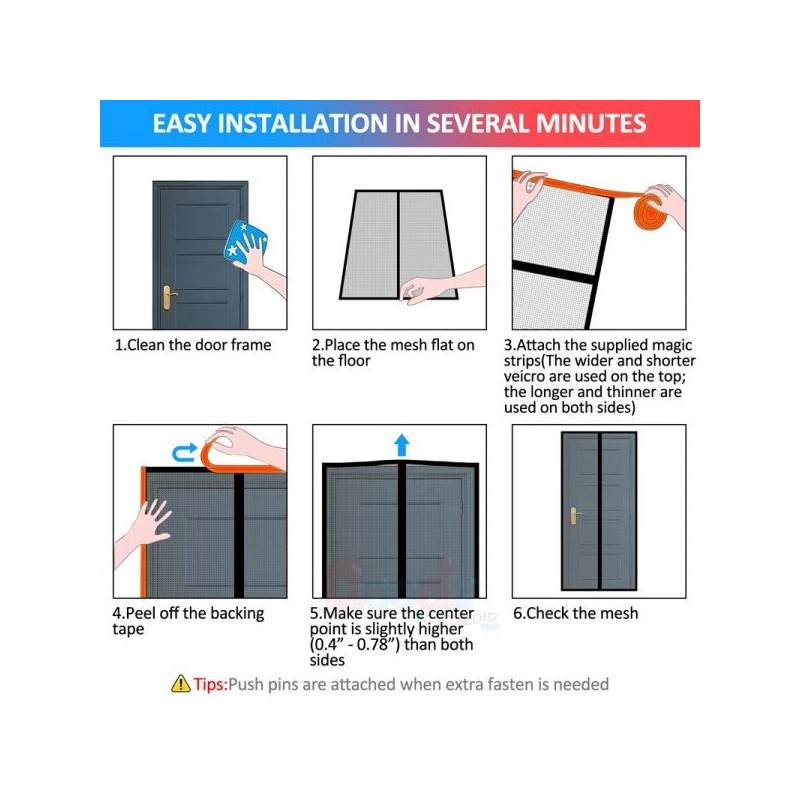 EASY INSTALLATION IN SEVERAL MINUTES

1.Clean the door frame

2.Place the mesh flat on the floor

3.Attach the supplied magic strips(The wider and shorter veicro are used on the top; the longer and thinner are used on both sides)

4.Peel off the backing tape

5.Make sure the center point is slightly higher (0.4" - 0.78") than both sides

6.Check the mesh

Tips:Push pins are attached when extra fasten is needed