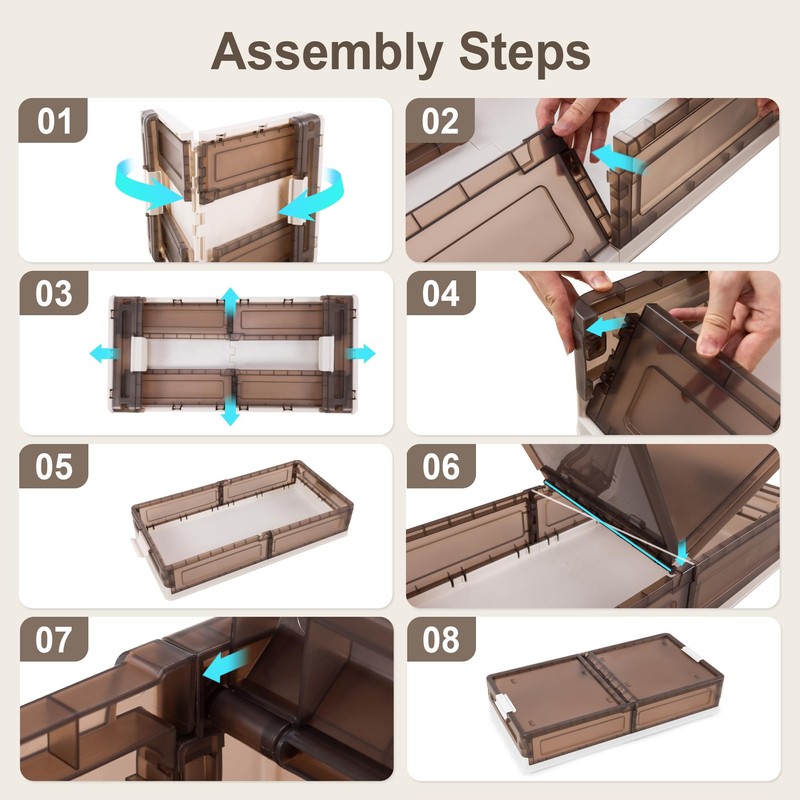 Assembly Steps

01

02

03

04

05

06

07

08