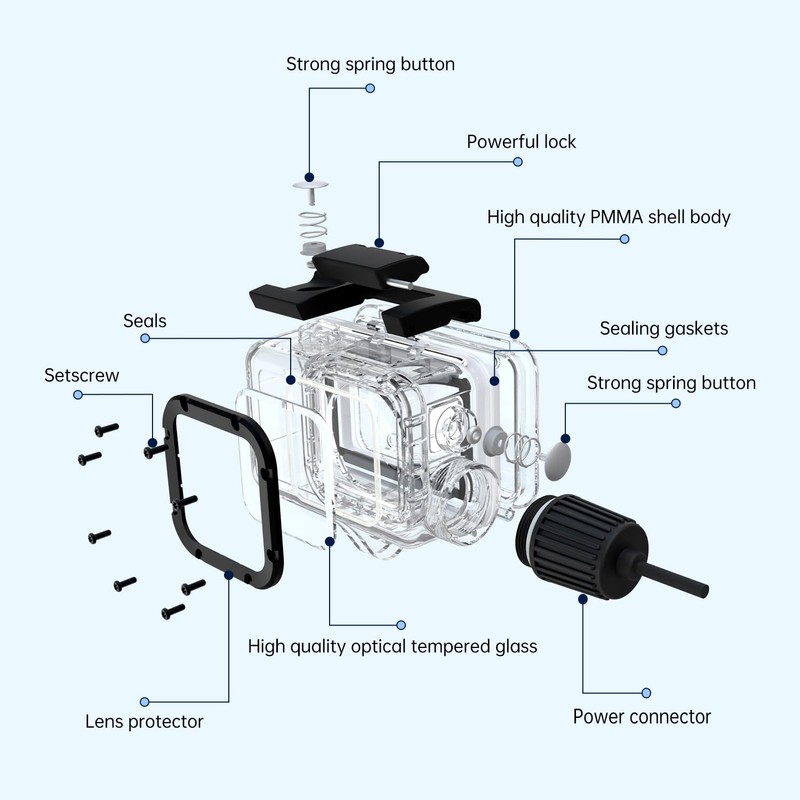 Strong spring button

Powerful lock

High quality PMMA shell body

Seals

Sealing gaskets

Setscrew

Strong spring button

High quality optical tempered glass

Lens protector

Power connector