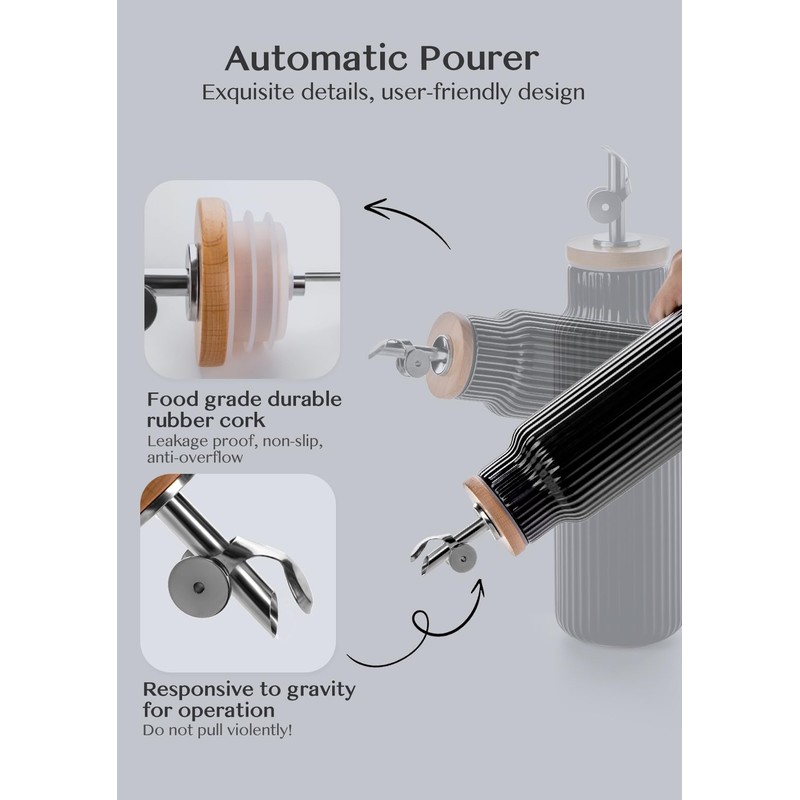 Automatic Pourer
Exquisite details, user-friendly design

Food grade durable rubber cork
Leakage proof, non-slip, anti-overflow

Responsive to gravity for operation
Do not pull violently!