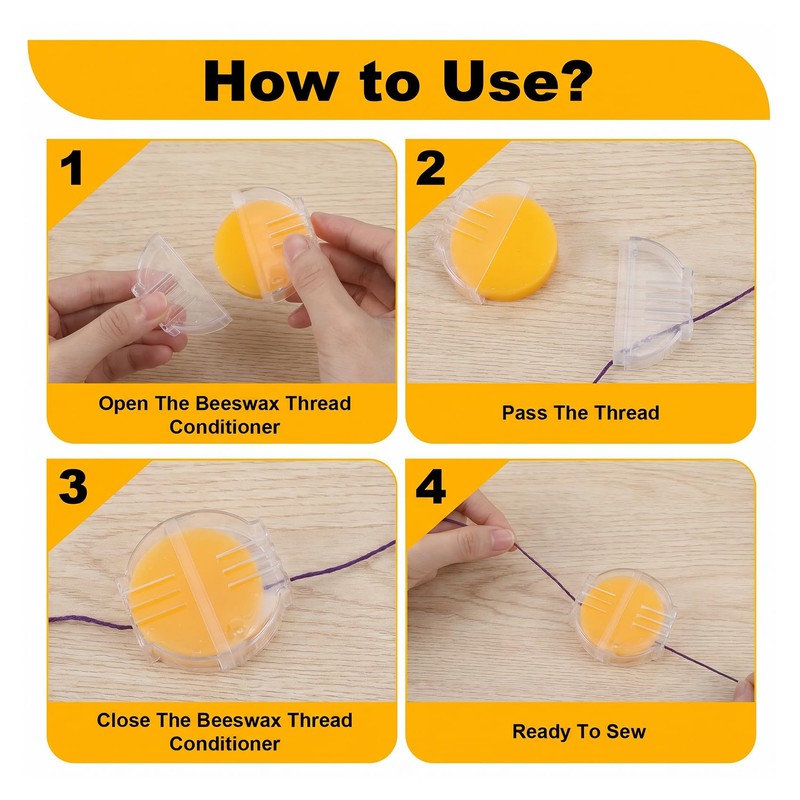 How to Use?

1

Open The Beeswax Thread Conditioner

2

Pass The Thread

3

Close The Beeswax Thread Conditioner

4

Ready To Sew