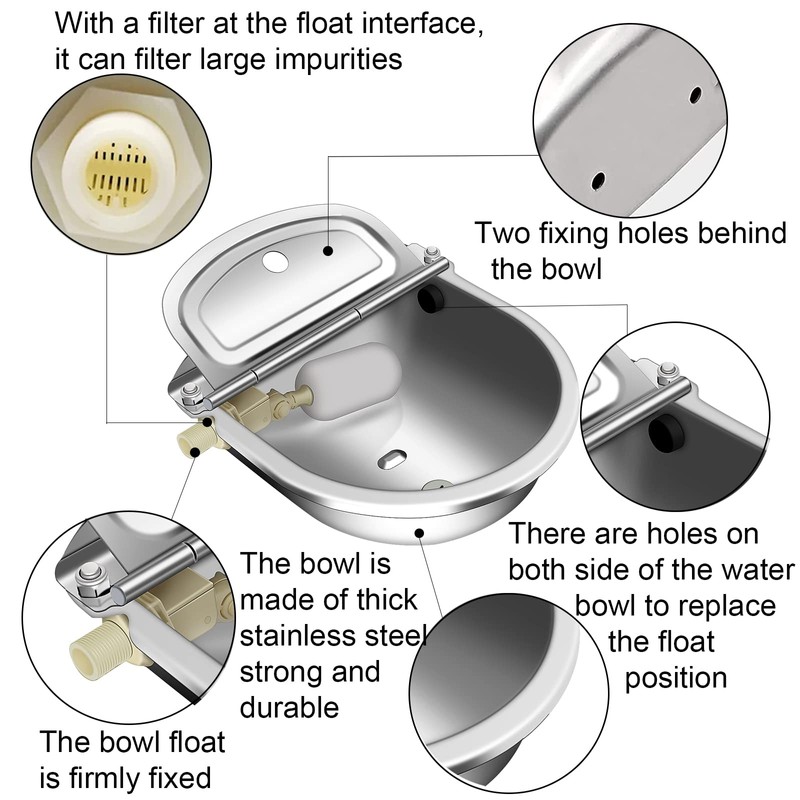 With a filter at the float interface, it can filter large impurities

Two fixing holes behind the bowl

There are holes on both side of the water bowl to replace the float position

The bowl is made of thick stainless steel strong and durable

The bowl float is firmly fixed