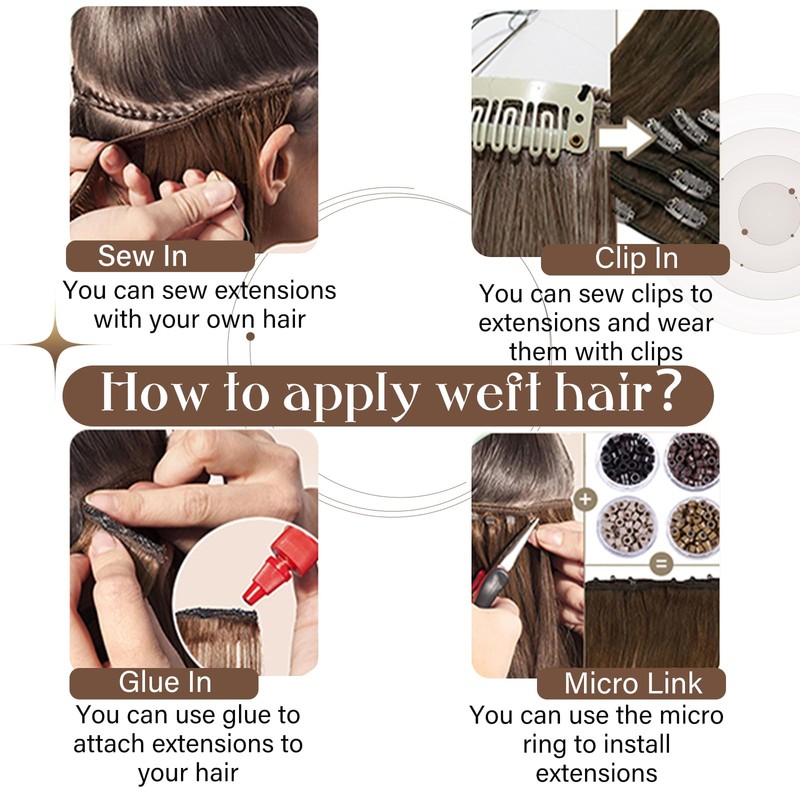 Sew In
You can sew extensions with your own hair

Clip In
You can sew clips to extensions and wear them with clips

How to apply weft hair?

Glue In
You can use glue to attach extensions to your hair

Micro Link
You can use the micro ring to install extensions