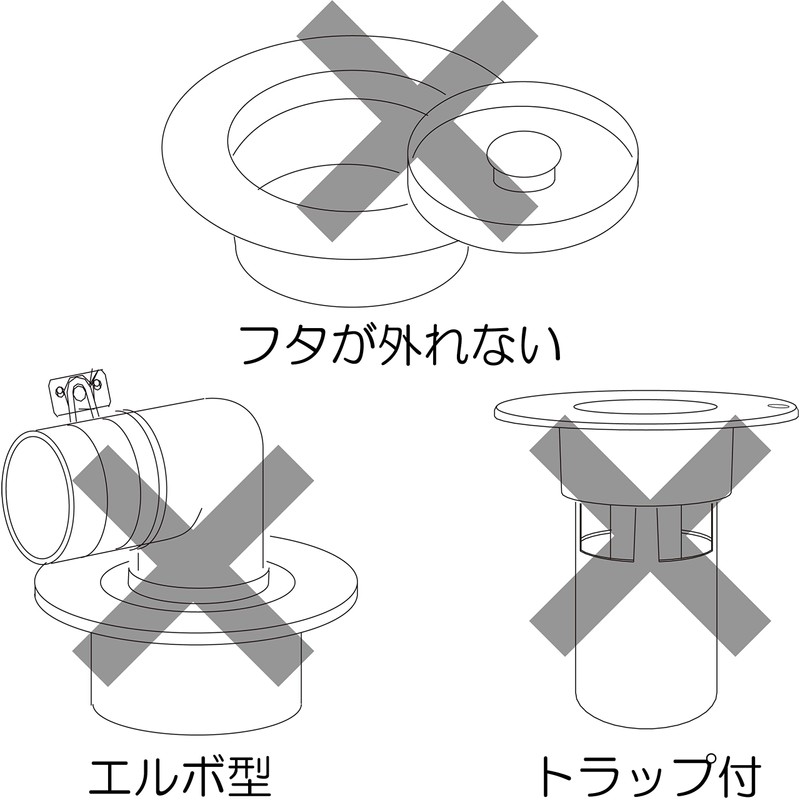 フタが外れない

エルボ型

トラップ付