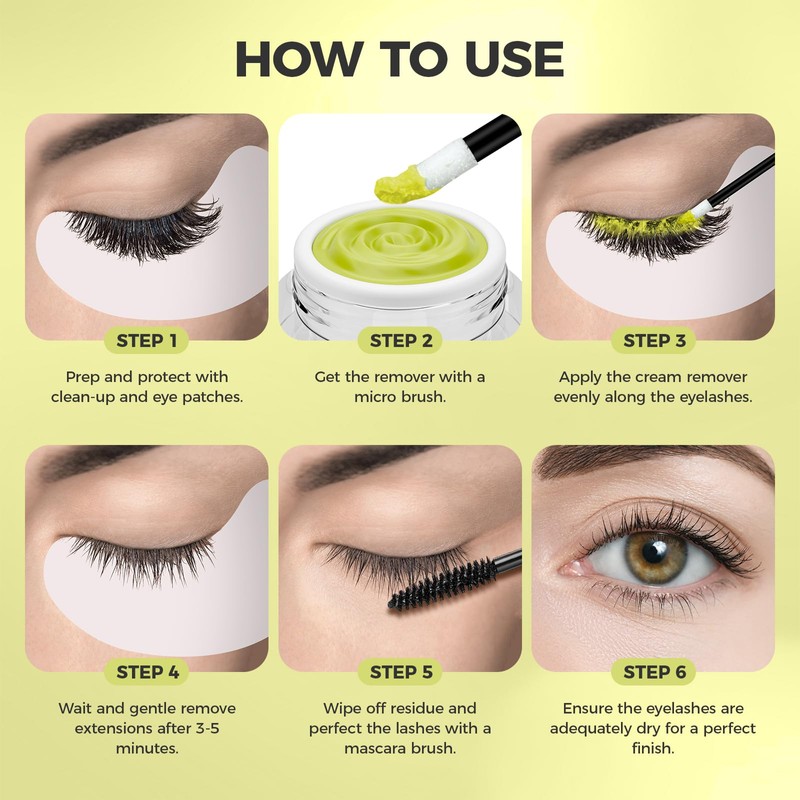 HOW TO USE

STEP 1

Prep and protect with clean-up and eye patches.

STEP 2

Get the remover with a micro brush.

STEP 3

Apply the cream remover evenly along the eyelashes.

STEP 4

Wait and gentle remove extensions after 3-5 minutes.

STEP 5

Wipe off residue and perfect the lashes with a mascara brush.

STEP 6

Ensure the eyelashes are adequately dry for a perfect finish.