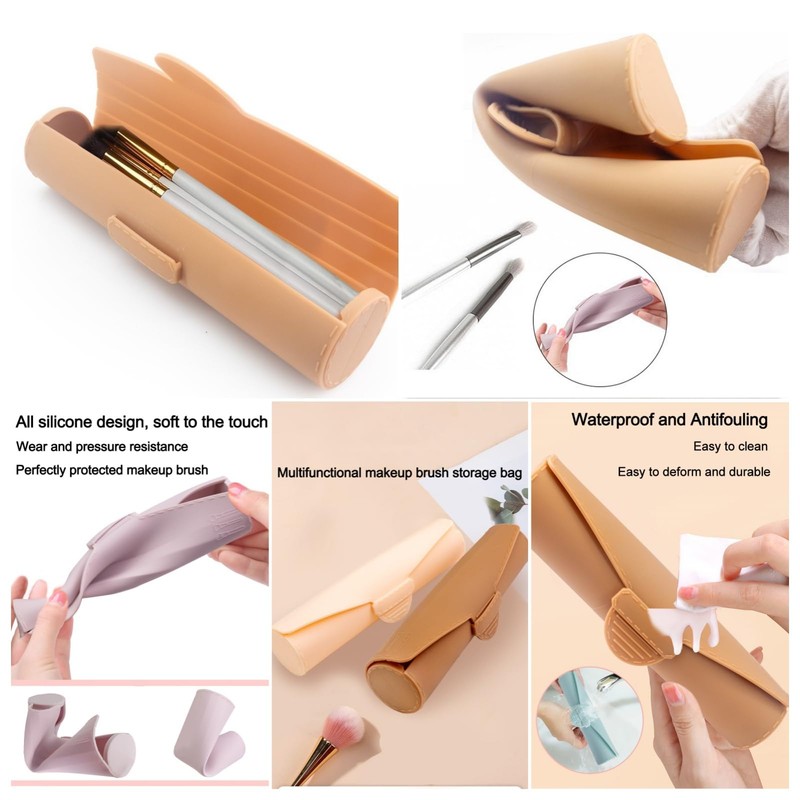 All silicone design, soft to the touch
Wear and pressure resistance
Perfectly protected makeup brush

Multifunctional makeup brush storage bag

Waterproof and Antifouling
Easy to clean
Easy to deform and durable