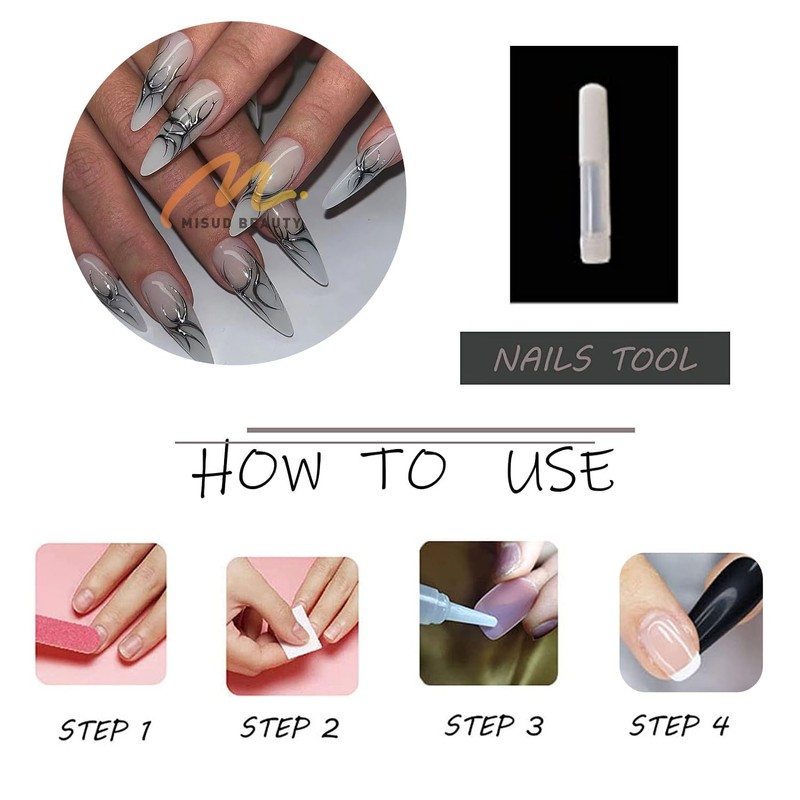 M.
MISUD BEAUTY

NAILS TOOL

HOW TO USE

STEP 1

STEP 2

STEP 3

STEP 4