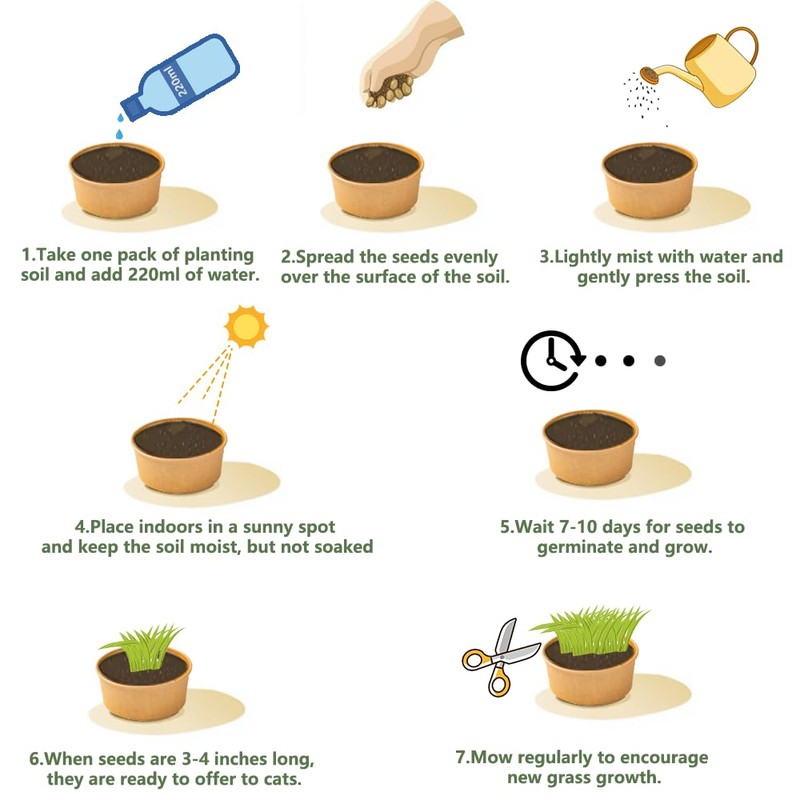 220ml

1.Take one pack of planting soil and add 220ml of water.

2.Spread the seeds evenly over the surface of the soil.

3.Lightly mist with water and gently press the soil.

4.Place indoors in a sunny spot and keep the soil moist, but not soaked

5.Wait 7-10 days for seeds to germinate and grow.

6.When seeds are 3-4 inches long, they are ready to offer to cats.

7.Mow regularly to encourage new grass growth.