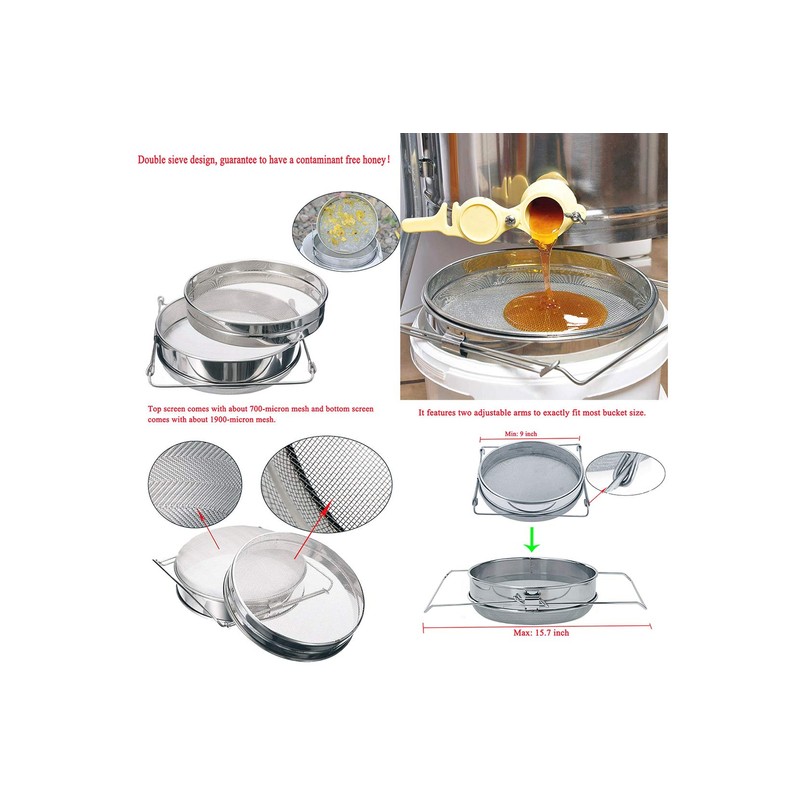 Double sieve design, guarantee to have a contaminant free honey!

Top screen comes with about 700-micron mesh and bottom screen comes with about 1900-micron mesh.

It features two adjustable arms to exactly fit most bucket size.

Min: 9 inch

Max: 15.7 inch