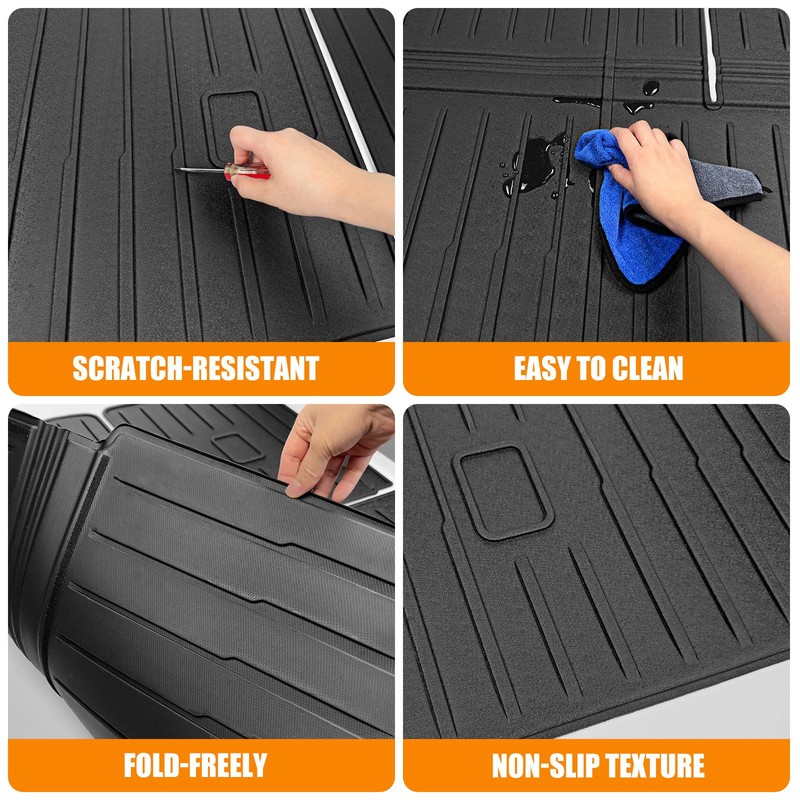 SCRATCH-RESISTANT

EASY TO CLEAN

FOLD-FREELY

NON-SLIP TEXTURE