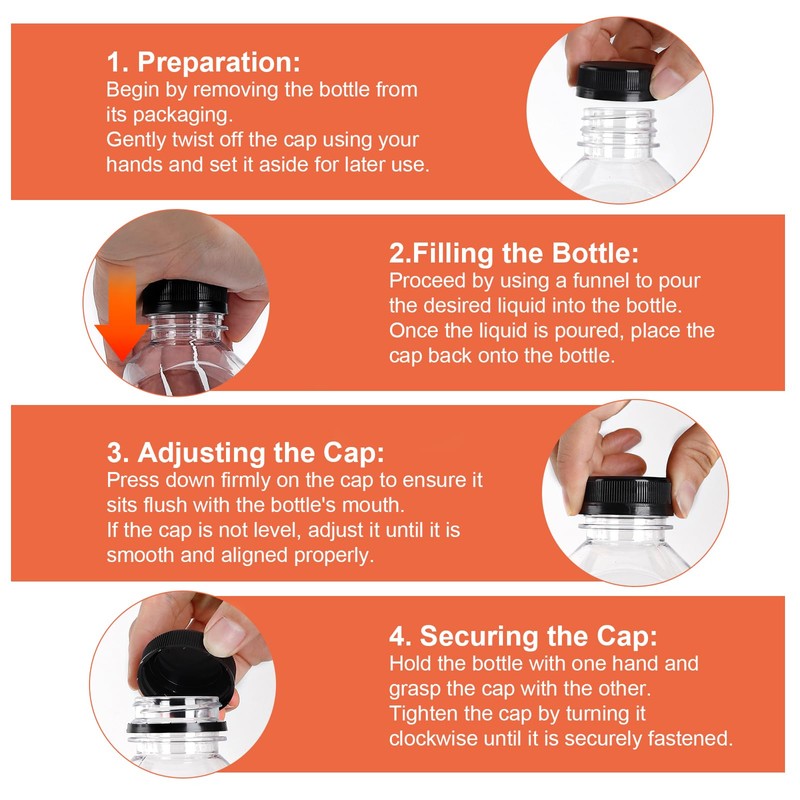 1. Preparation:
Begin by removing the bottle from its packaging.
Gently twist off the cap using your hands and set it aside for later use.

2.Filling the Bottle:
Proceed by using a funnel to pour the desired liquid into the bottle.
Once the liquid is poured, place the cap back onto the bottle.

3. Adjusting the Cap:
Press down firmly on the cap to ensure it sits flush with the bottle's mouth.
If the cap is not level, adjust it until it is smooth and aligned properly.

4. Securing the Cap:
Hold the bottle with one hand and grasp the cap with the other.
Tighten the cap by turning it clockwise until it is securely fastened.