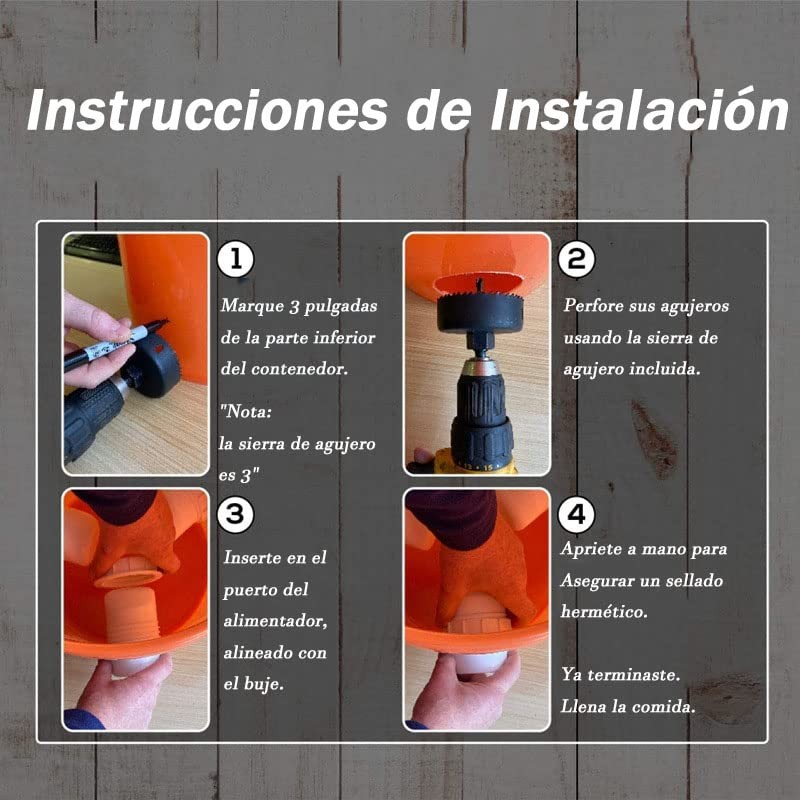 Instrucciones de Instalación

1

Marque 3 pulgadas de la parte inferior del contenedor.

"Nota:
la sierra de agujero es 3"

2

Perfore sus agujeros usando la sierra de agujero incluida.

3

Inserte en el puerto del alimentador, alineado con el buje.

4

Apriete a mano para Asegurar un sellado hermético.

Ya terminaste.
Llena la comida.