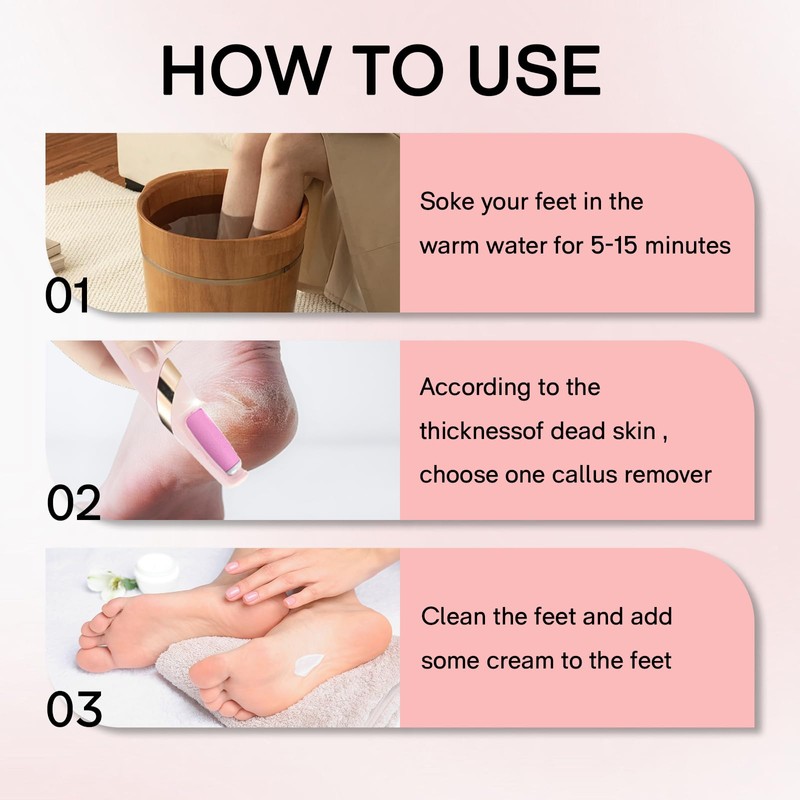 HOW TO USE

01

Soke your feet in the warm water for 5-15 minutes

02

According to the thicknessof dead skin , choose one callus remover

03

Clean the feet and add some cream to the feet