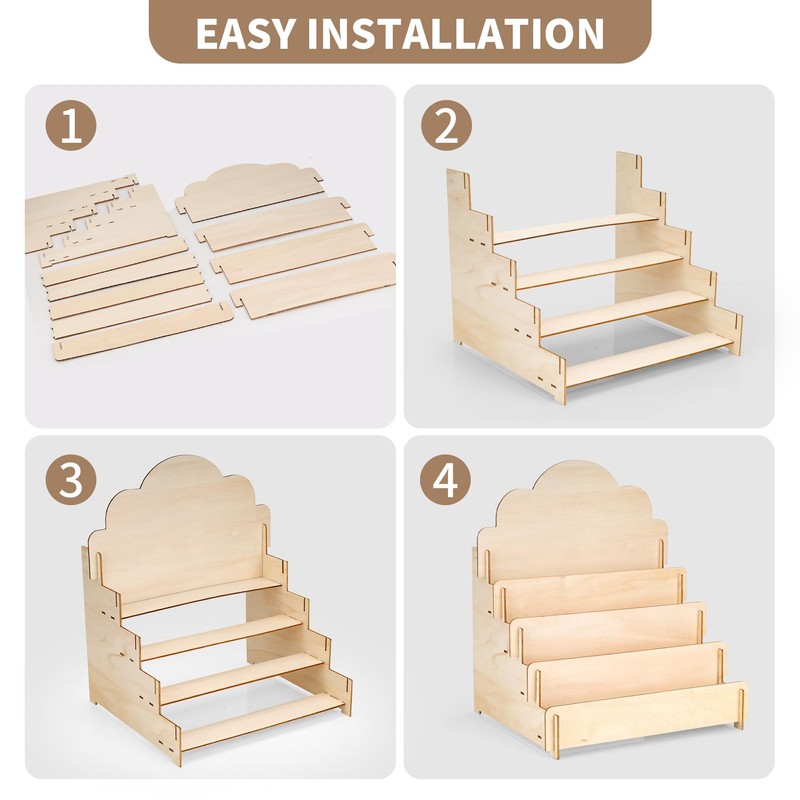 EASY INSTALLATION

1

2

3

4