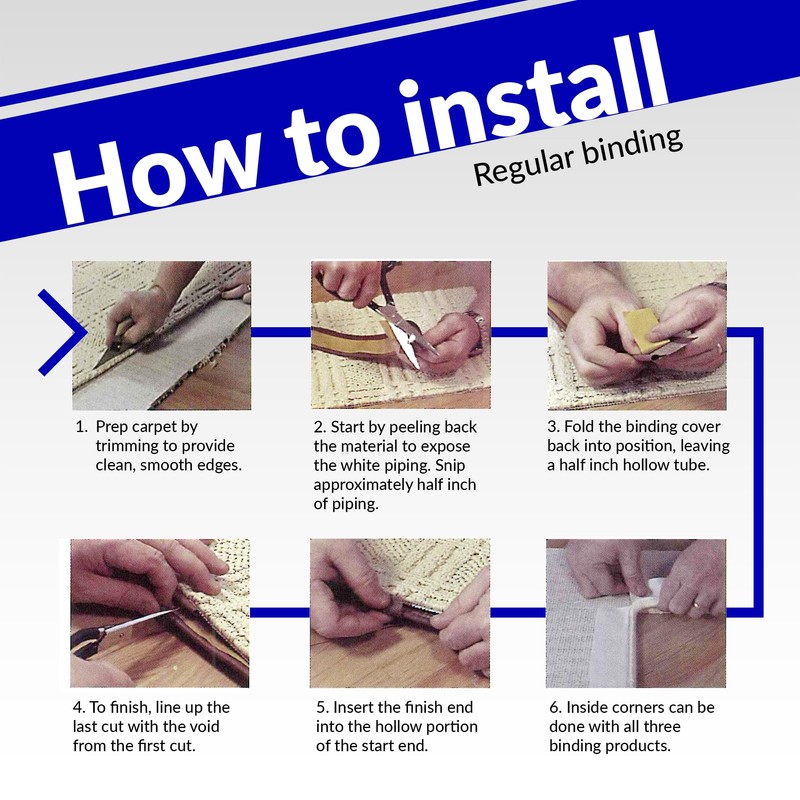 How to install
Regular binding

1. Prep carpet by trimming to provide clean, smooth edges.

2. Start by peeling back the material to expose the white piping. Snip approximately half inch of piping.

3. Fold the binding cover back into position, leaving a half inch hollow tube.

4. To finish, line up the last cut with the void from the first cut.

5. Insert the finish end into the hollow portion of the start end.

6. Inside corners can be done with all three binding products.