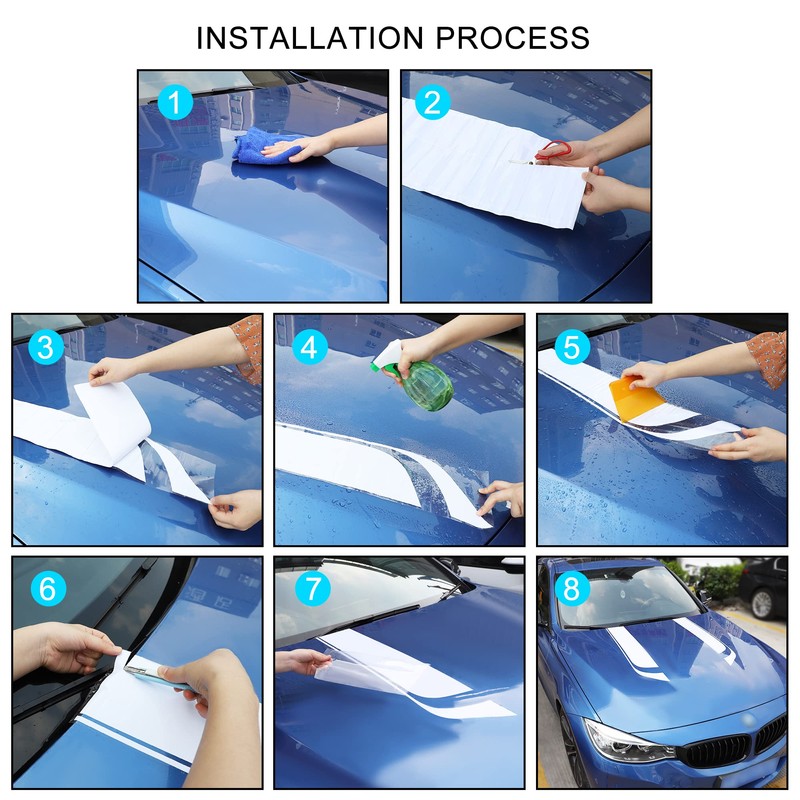 INSTALLATION PROCESS

1

2

3

4

5

6

7

8