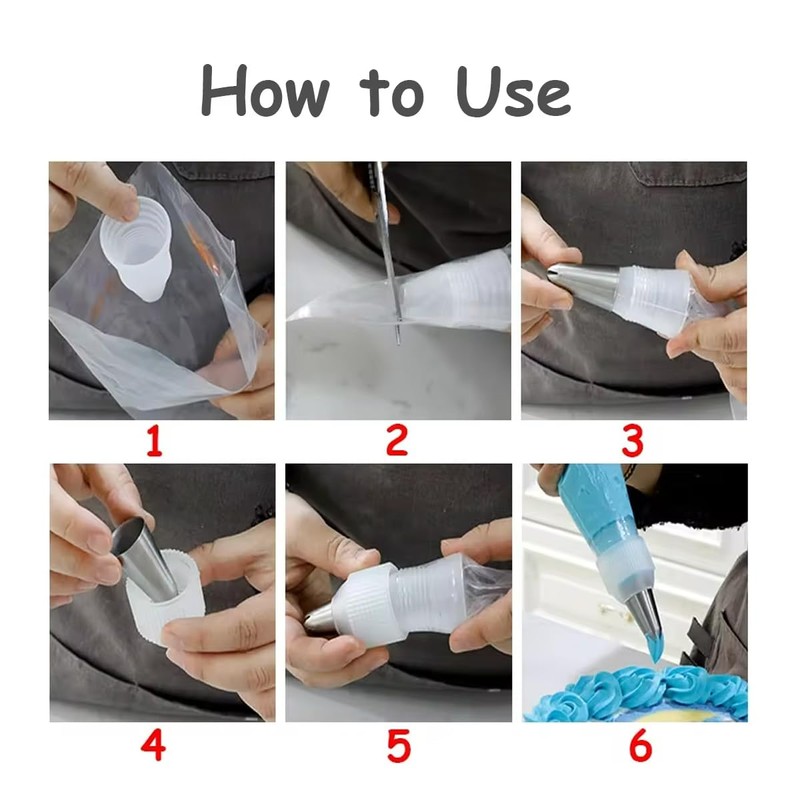 How to Use

1

2

3

4

5

6