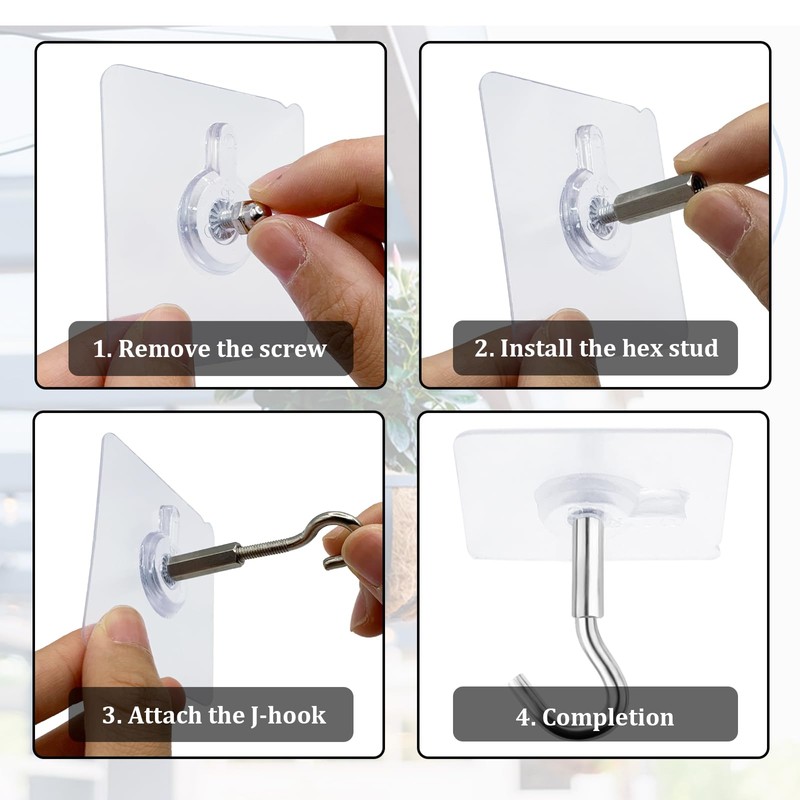 1. Remove the screw

2. Install the hex stud

3. Attach the J-hook

4. Completion